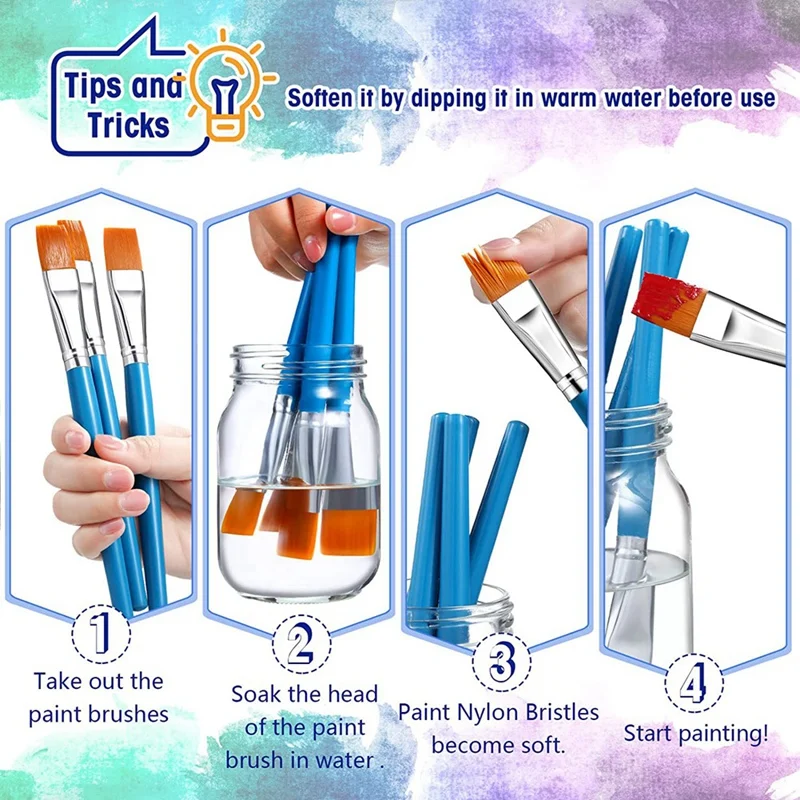 Tips and Tricks

Soften it by dipping it in warm water before use

1
Take out the paint brushes

2
Soak the head of the paint brush in water .

3
Paint Nylon Bristles become soft.

4
Start painting!