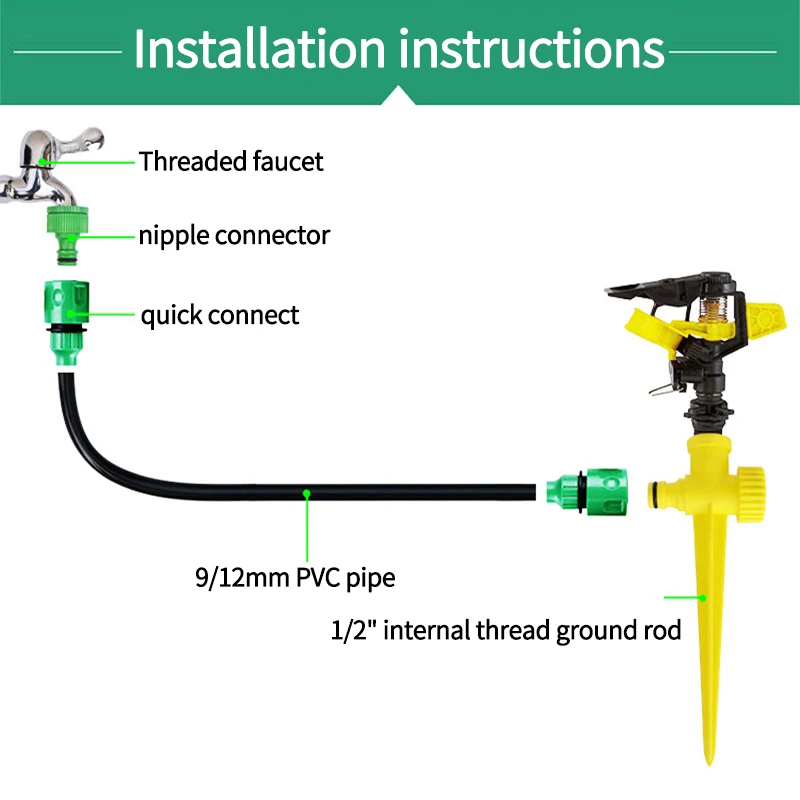 Installation instructions

Threaded faucet

nipple connector

quick connect

9/12mm PVC pipe

1/2" internal thread ground rod