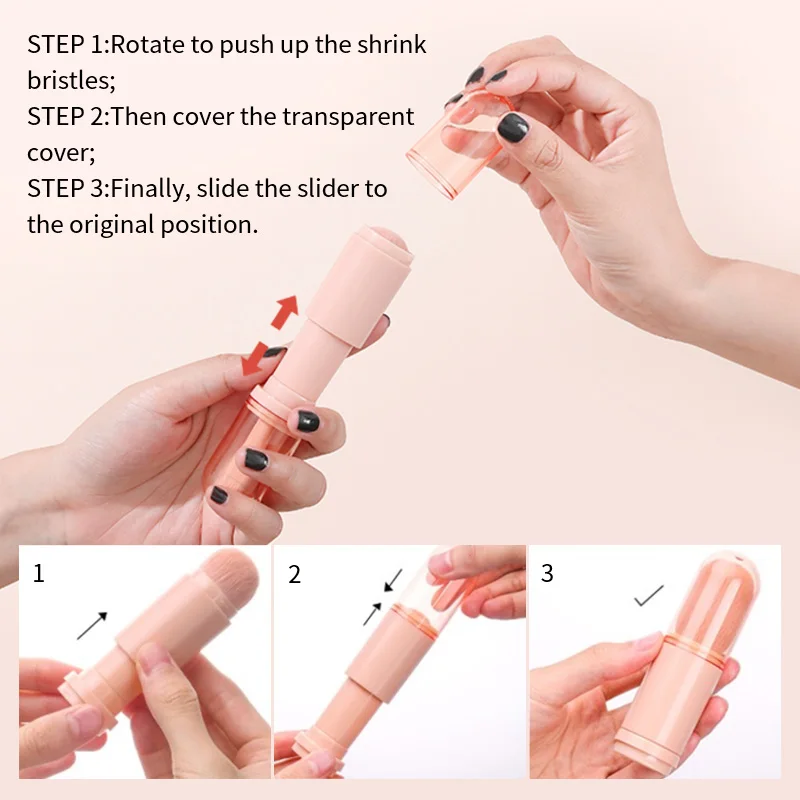 STEP 1:Rotate to push up the shrink bristles;
STEP 2:Then cover the transparent cover;
STEP 3:Finally, slide the slider to the original position.

1

2

3