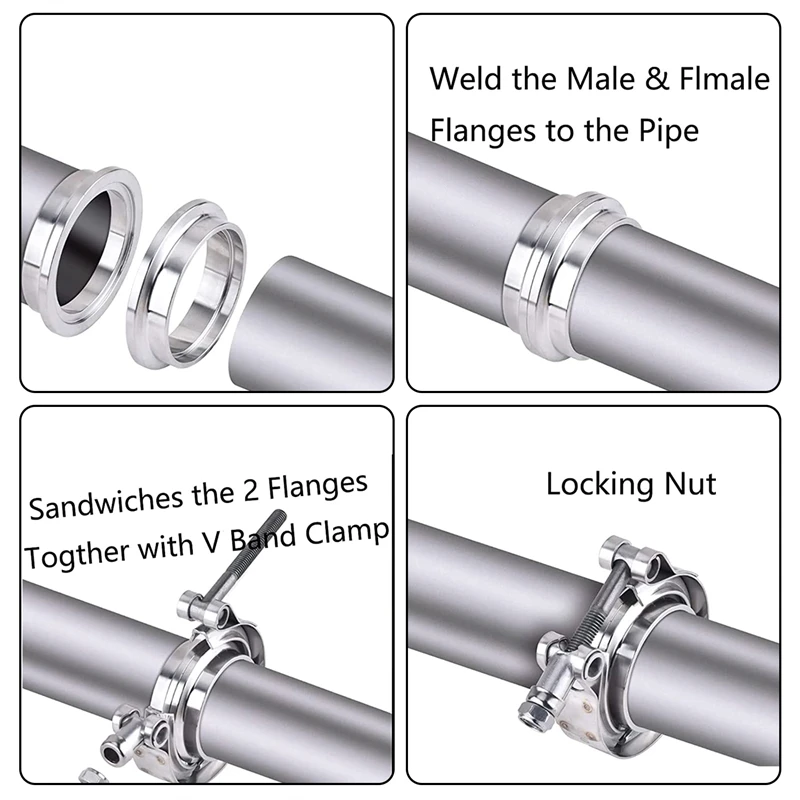 Weld the Male & Flmale Flanges to the Pipe

Sandwiches the 2 Flanges Togther with V Band Clamp

Locking Nut