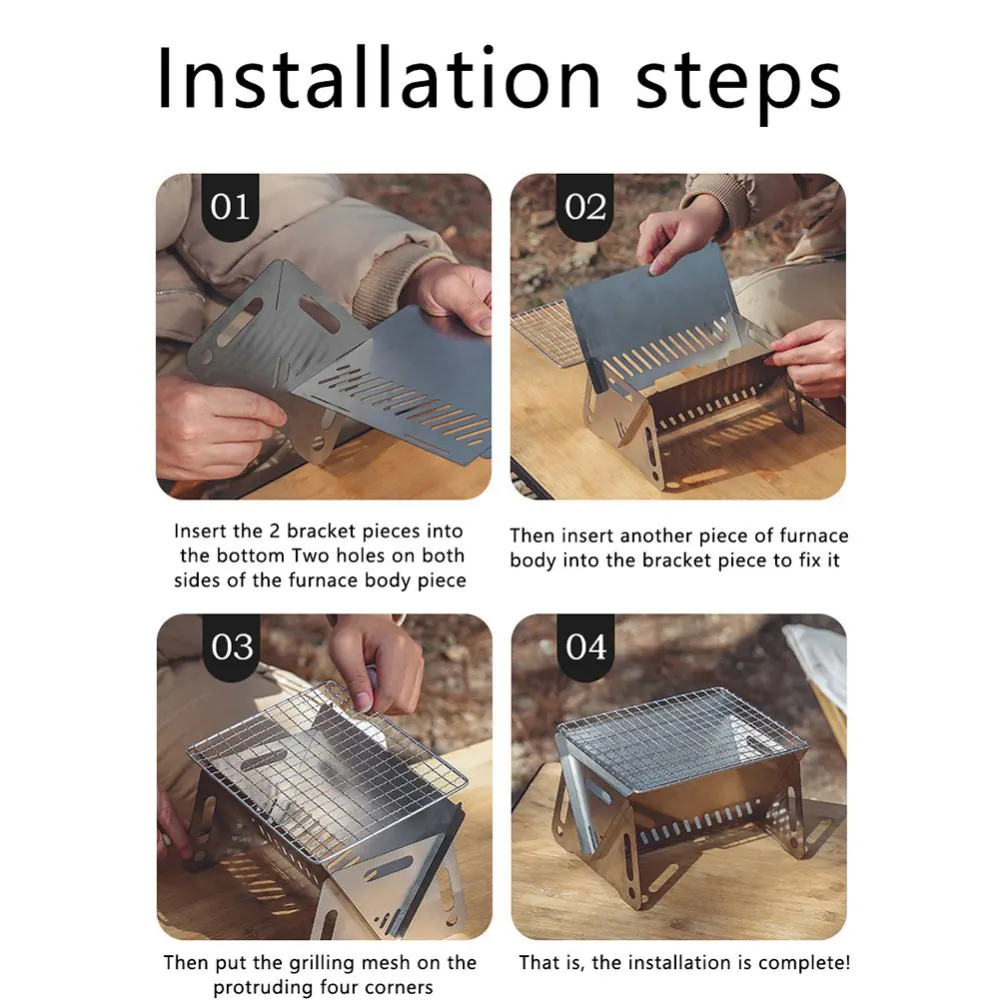 Installation steps

01

Insert the 2 bracket pieces into the bottom Two holes on both sides of the furnace body piece

02

Then insert another piece of furnace body into the bracket piece to fix it

03

Then put the grilling mesh on the protruding four corners

04

That is, the installation is complete!