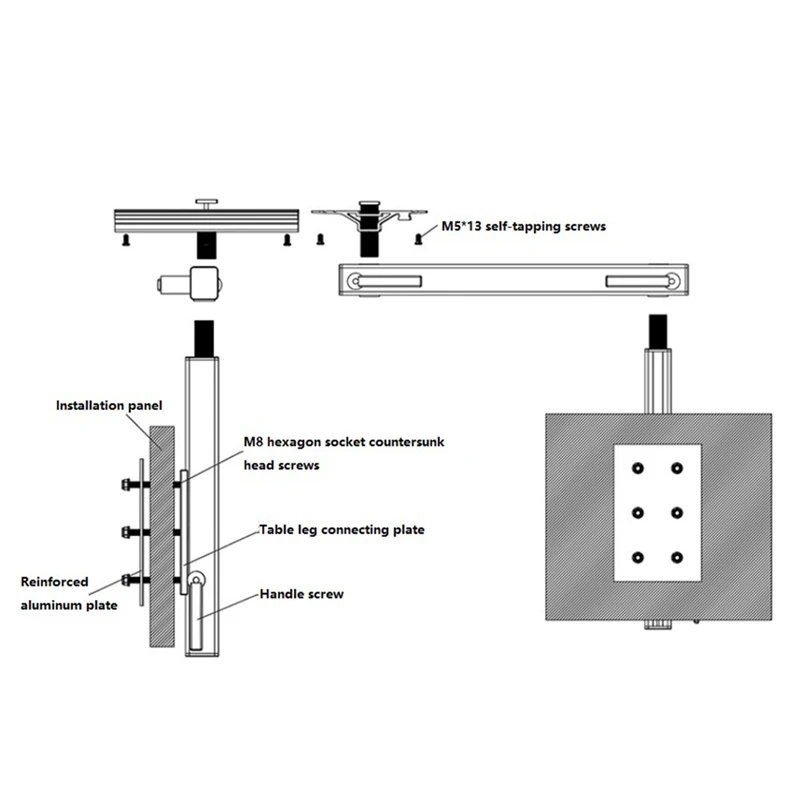 M5*13 self-tapping screws

Installation panel

M8 hexagon socket countersunk head screws

Table leg connecting plate

Reinforced aluminum plate

Handle screw