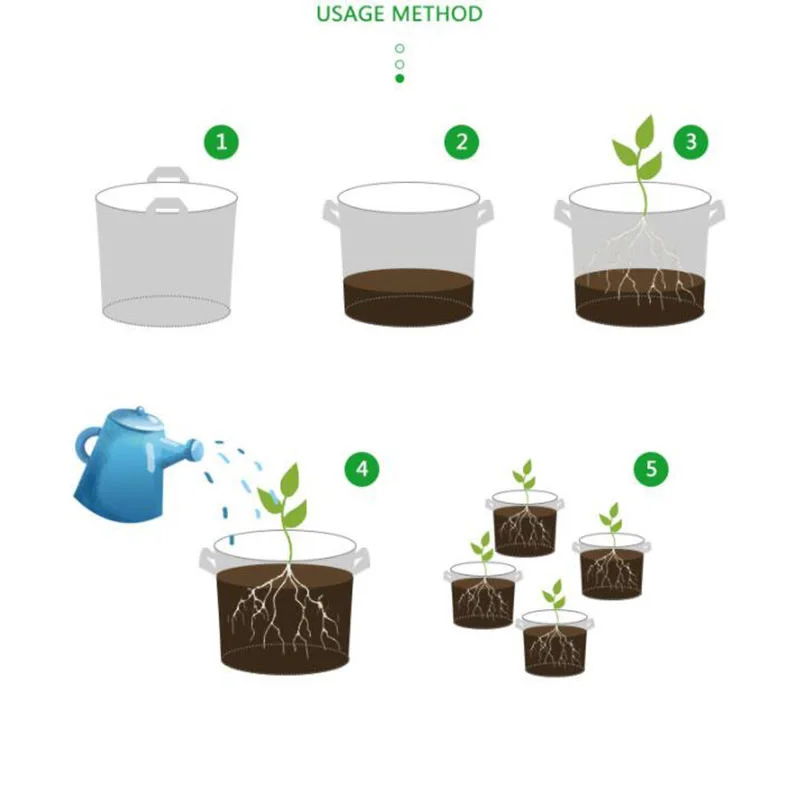 USAGE METHOD

1

2

3

4

5