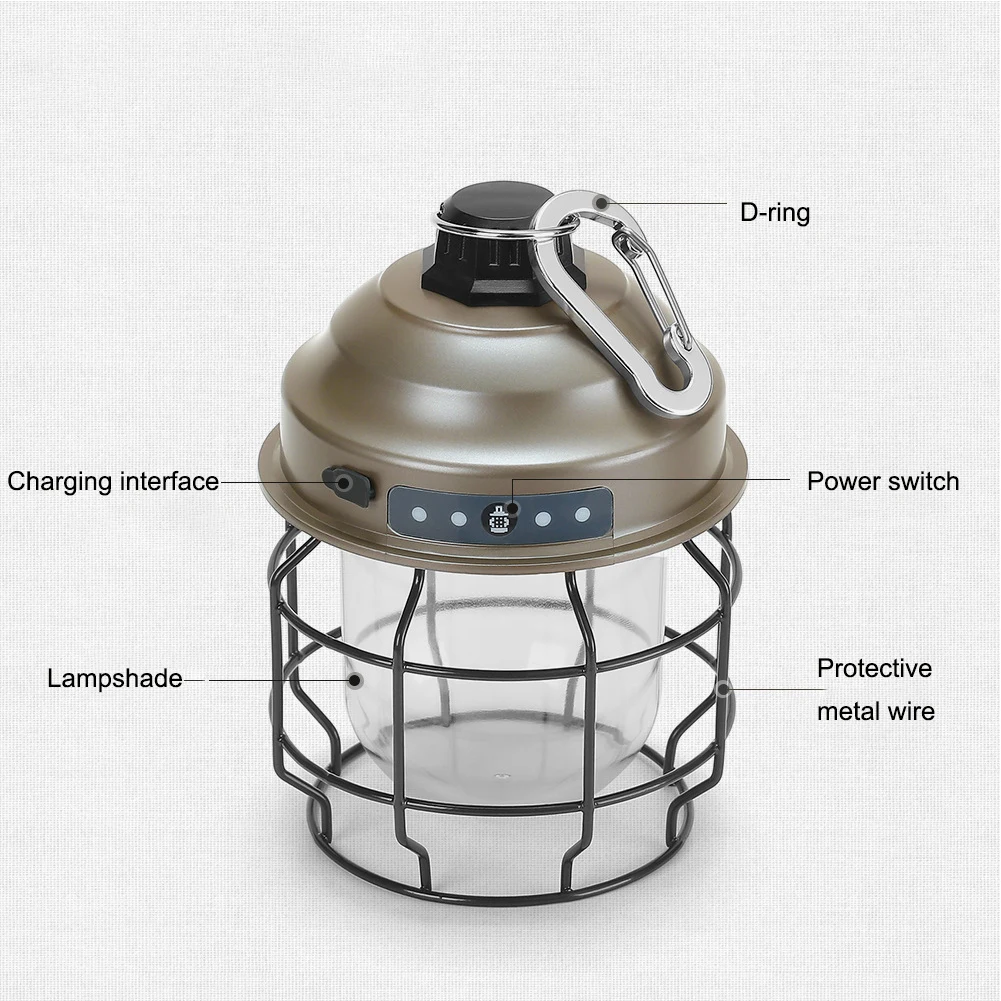 D-ring

Charging interface

Power switch

Lampshade

Protective metal wire