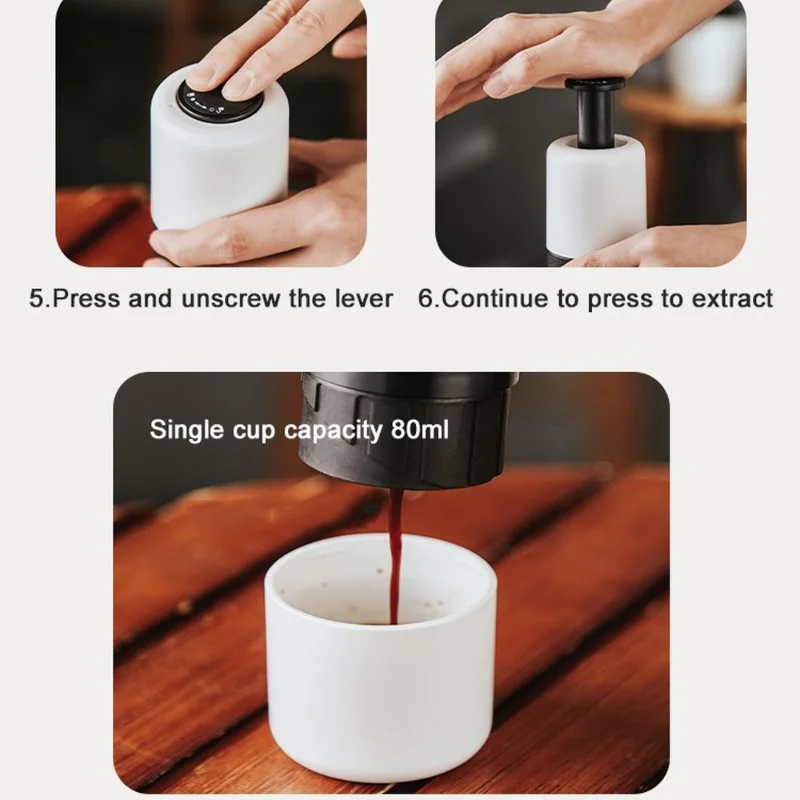 5.Press and unscrew the lever

6.Continue to press to extract

Single cup capacity 80ml