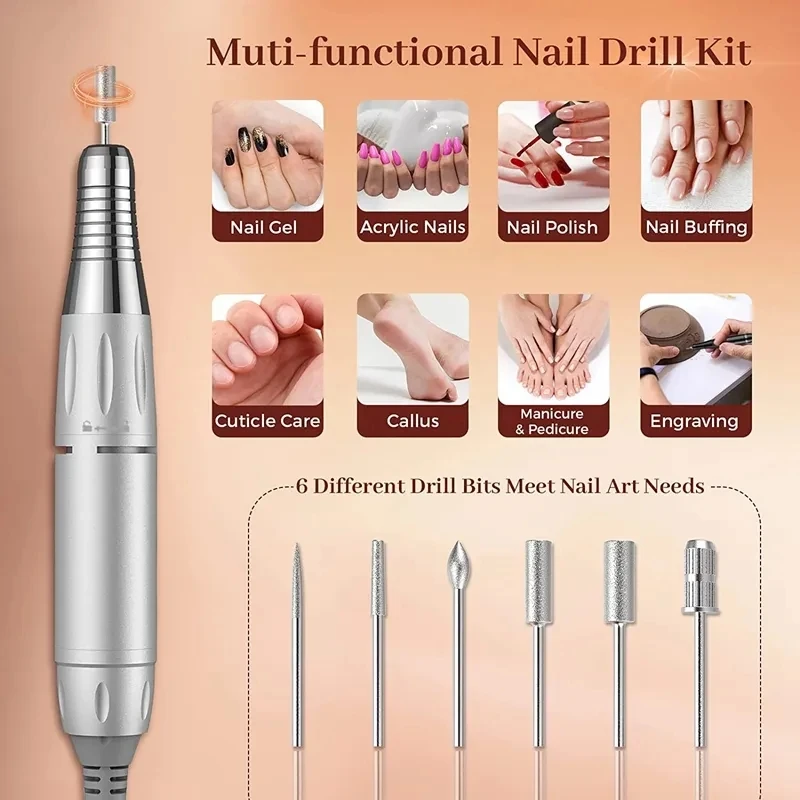 Muti-functional Nail Drill Kit

Nail Gel
Acrylic Nails
Nail Polish
Nail Buffing

Cuticle Care
Callus
Manicure & Pedicure
Engraving

6 Different Drill Bits Meet Nail Art Needs