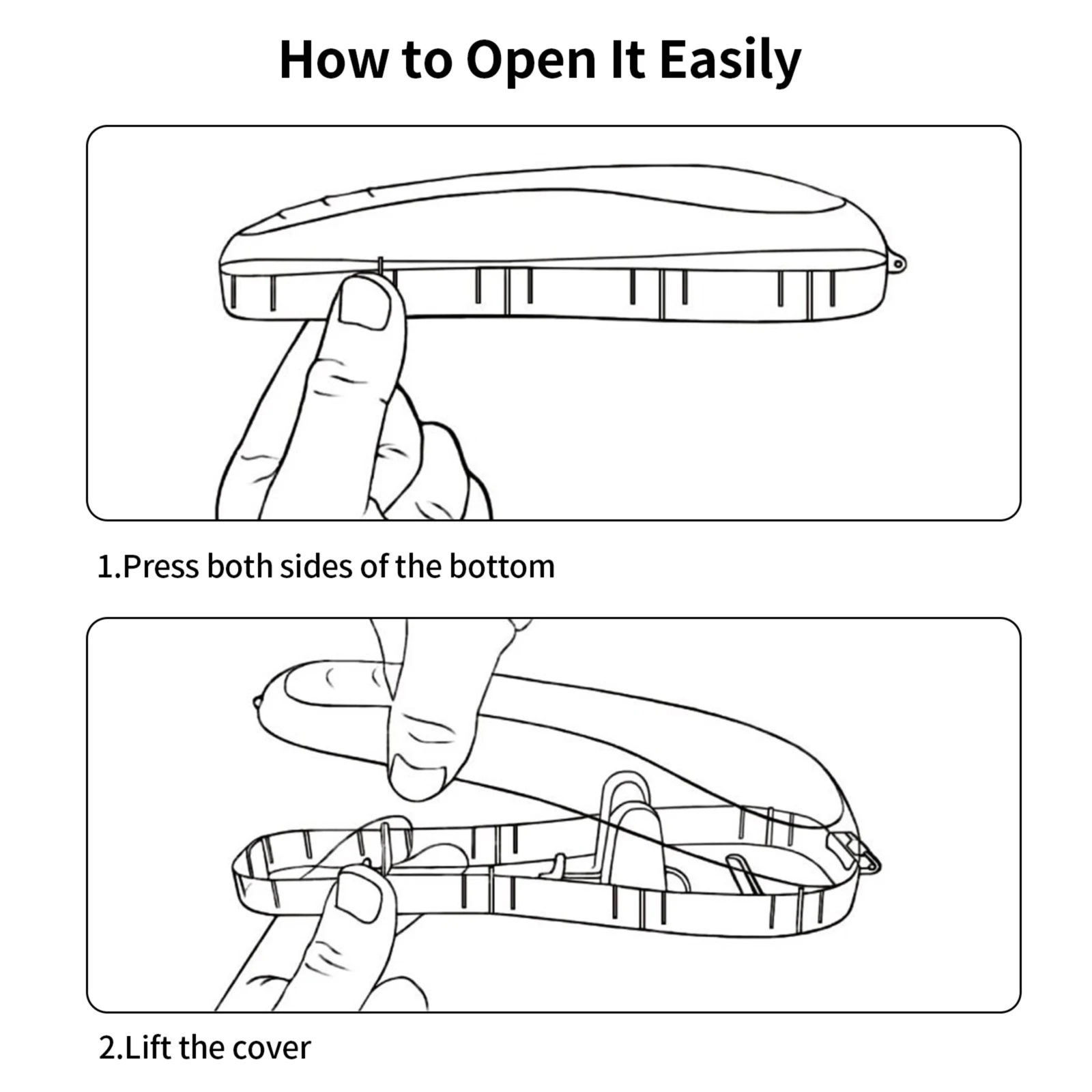 How to Open It Easily

1.Press both sides of the bottom

2.Lift the cover