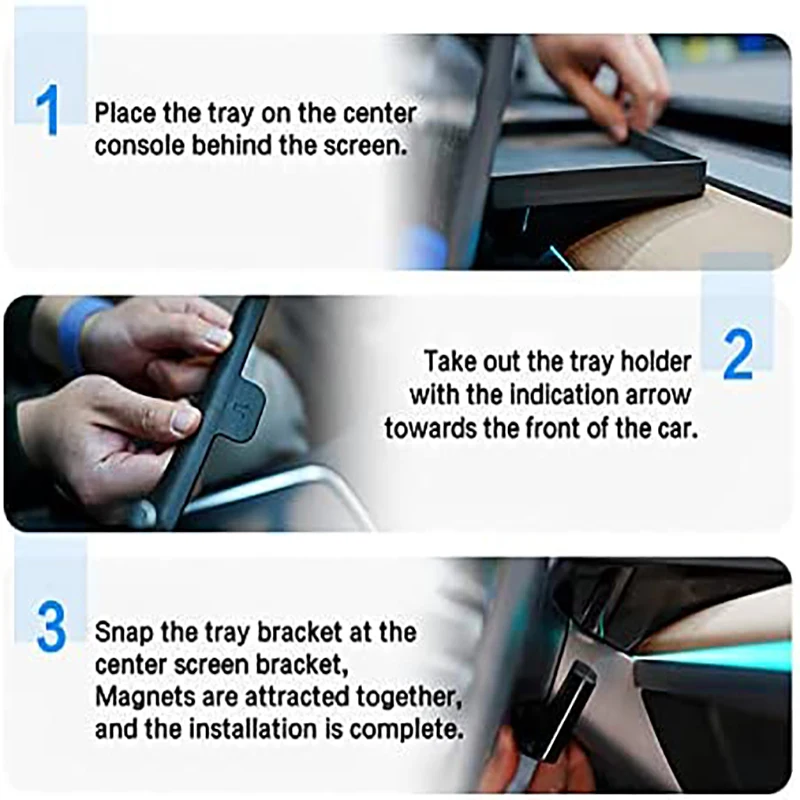 1

Place the tray on the center console behind the screen.

2

Take out the tray holder with the indication arrow towards the front of the car.

3

Snap the tray bracket at the center screen bracket, Magnets are attracted together, and the installation is complete.