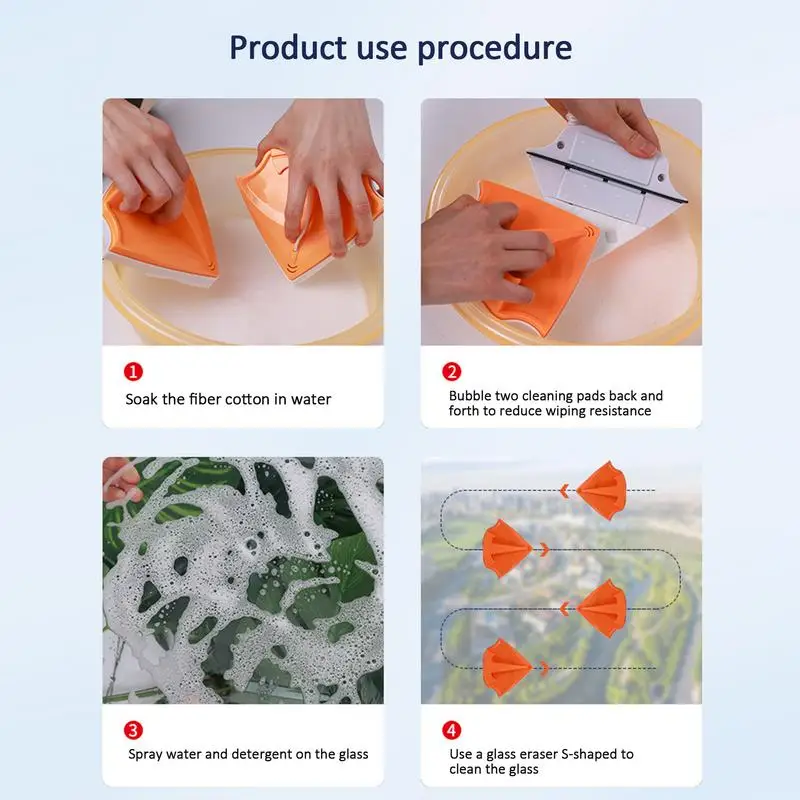 Product use procedure

1
Soak the fiber cotton in water

2
Bubble two cleaning pads back and forth to reduce wiping resistance

3
Spray water and detergent on the glass

4
Use a glass eraser S-shaped to clean the glass