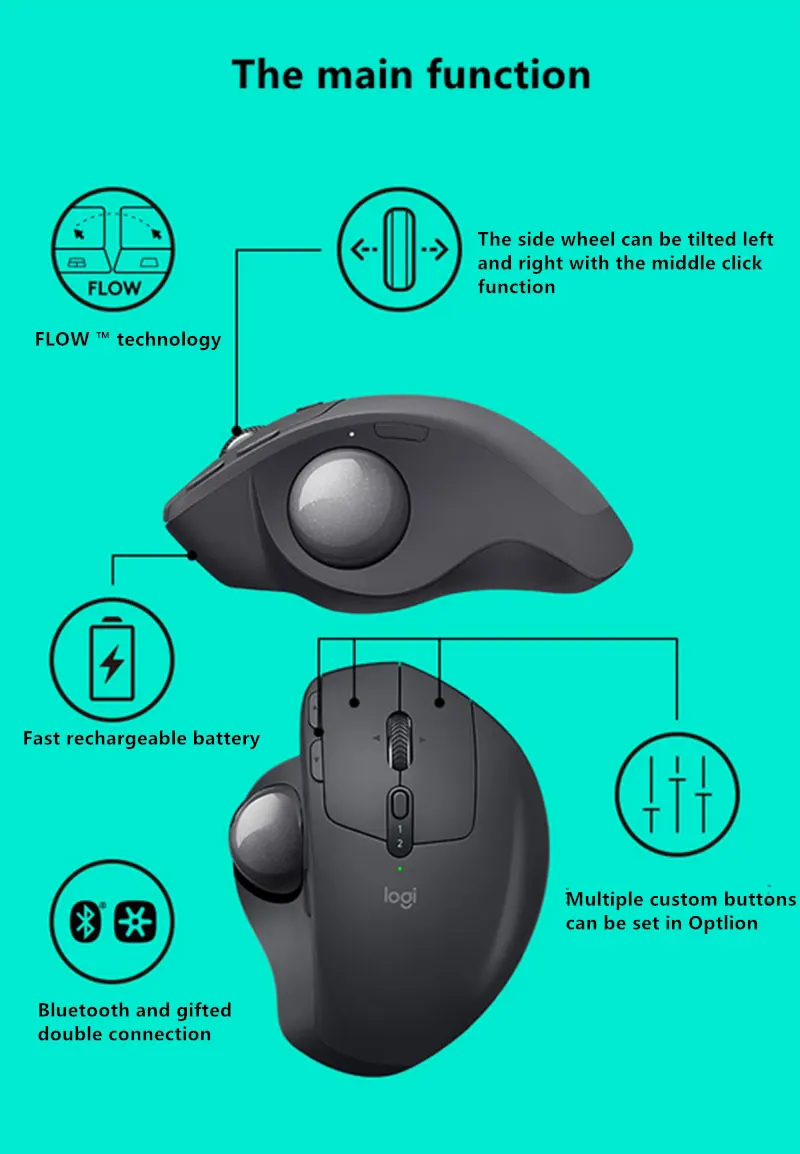 The main function

FLOW

FLOW ™ technology

The side wheel can be tilted left and right with the middle click function

Fast rechargeable battery

1
2

logi

Multiple custom buttons can be set in Optlion

Bluetooth and gifted double connection