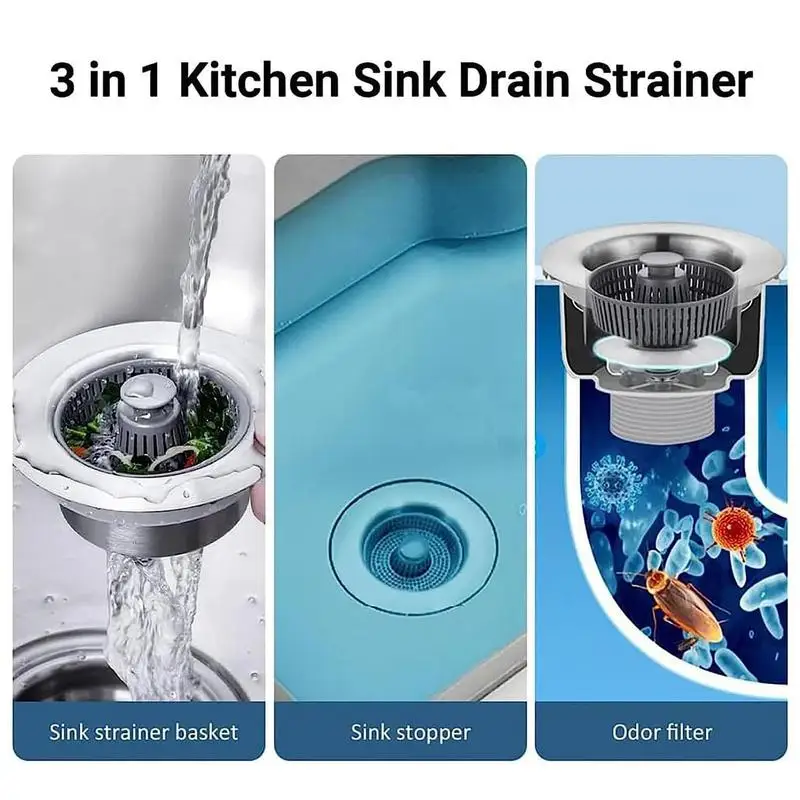 3 in 1 Kitchen Sink Drain Strainer

Sink strainer basket

Sink stopper

Odor filter