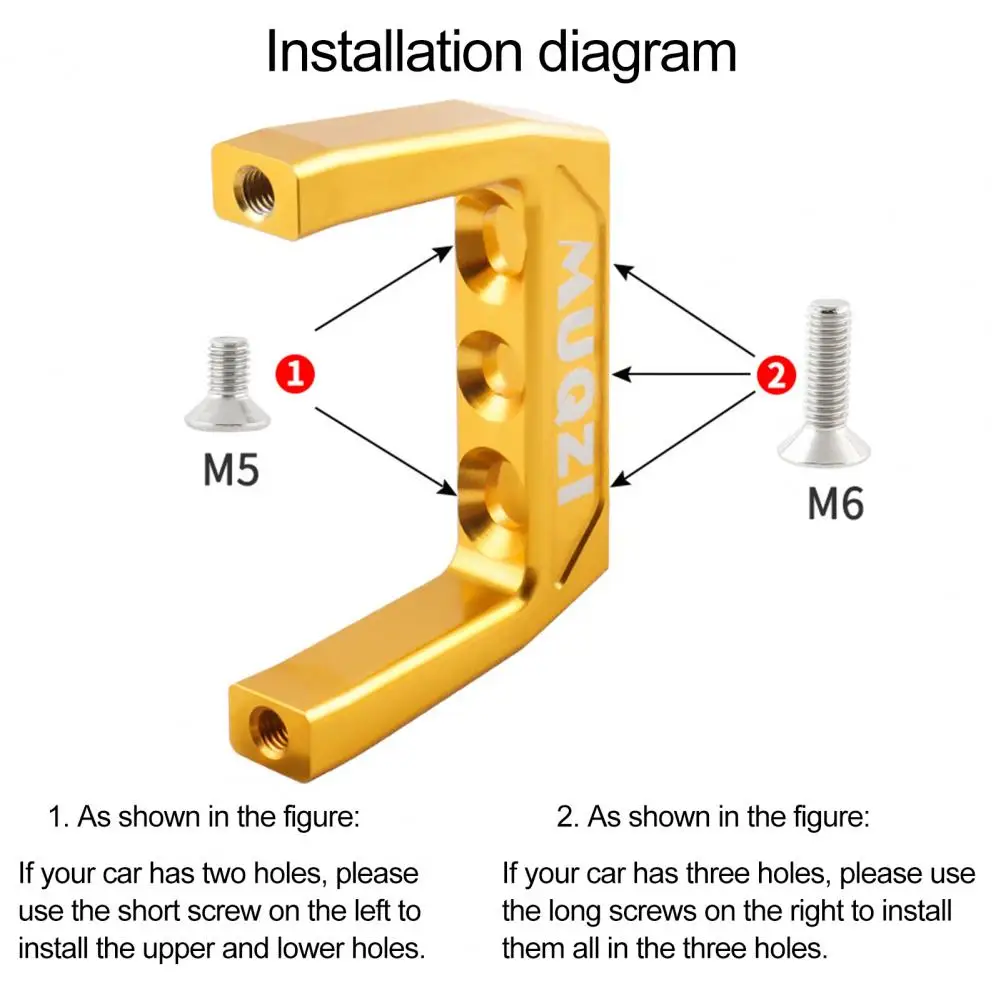 Installation diagram

MUQZI

1

M5

2

M6

1. As shown in the figure:

If your car has two holes, please use the short screw on the left to install the upper and lower holes.

2. As shown in the figure:

If your car has three holes, please use the long screws on the right to install them all in the three holes.