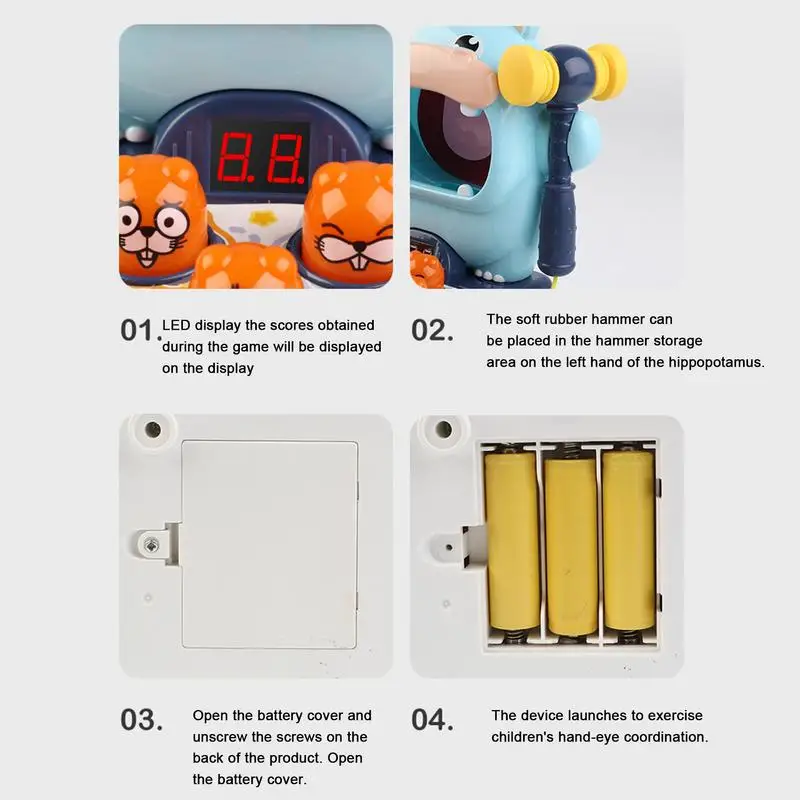 8.8.

01. LED display the scores obtained during the game will be displayed on the display

02. The soft rubber hammer can be placed in the hammer storage area on the left hand of the hippopotamus.

03. Open the battery cover and unscrew the screws on the back of the product. Open the battery cover.

04. The device launches to exercise children's hand-eye coordination.