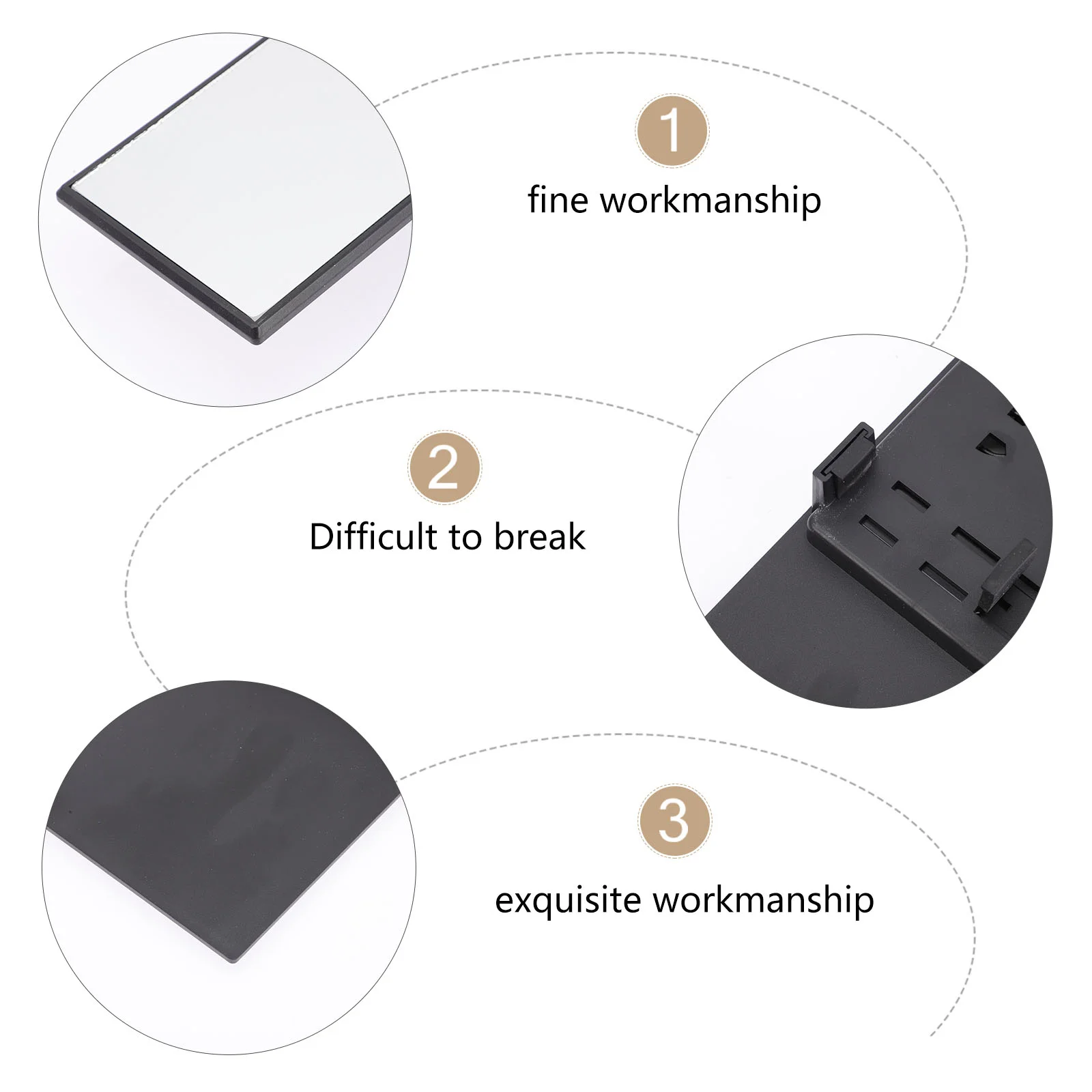 1

fine workmanship

2

Difficult to break

3

exquisite workmanship