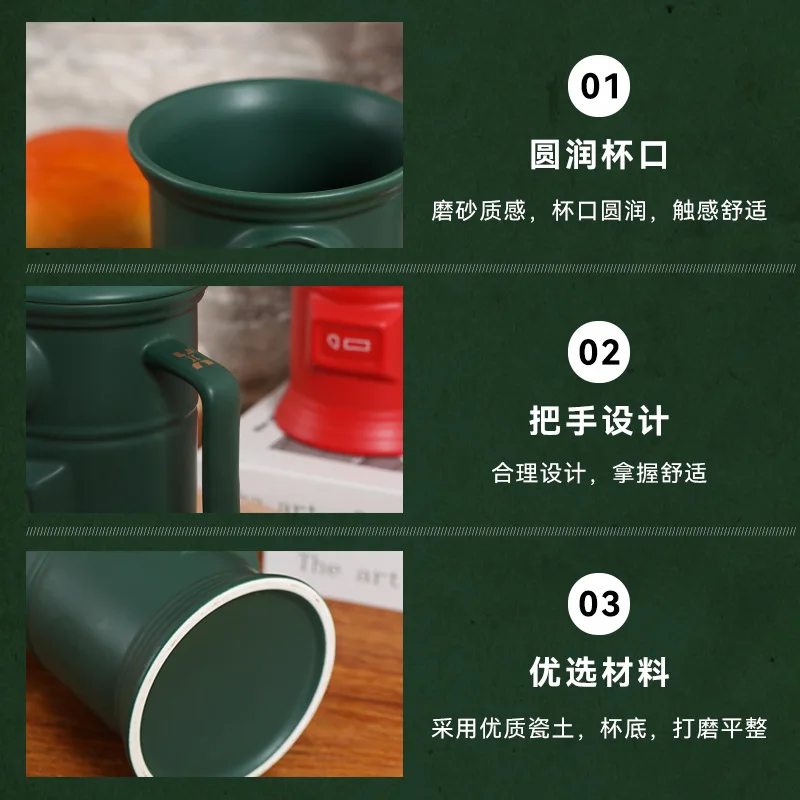 01
圆润杯口
磨砂质感，杯口圆润，触感舒适

02
把手设计
合理设计，拿握舒适

The art

03
优选材料
采用优质瓷土，杯底，打磨平整