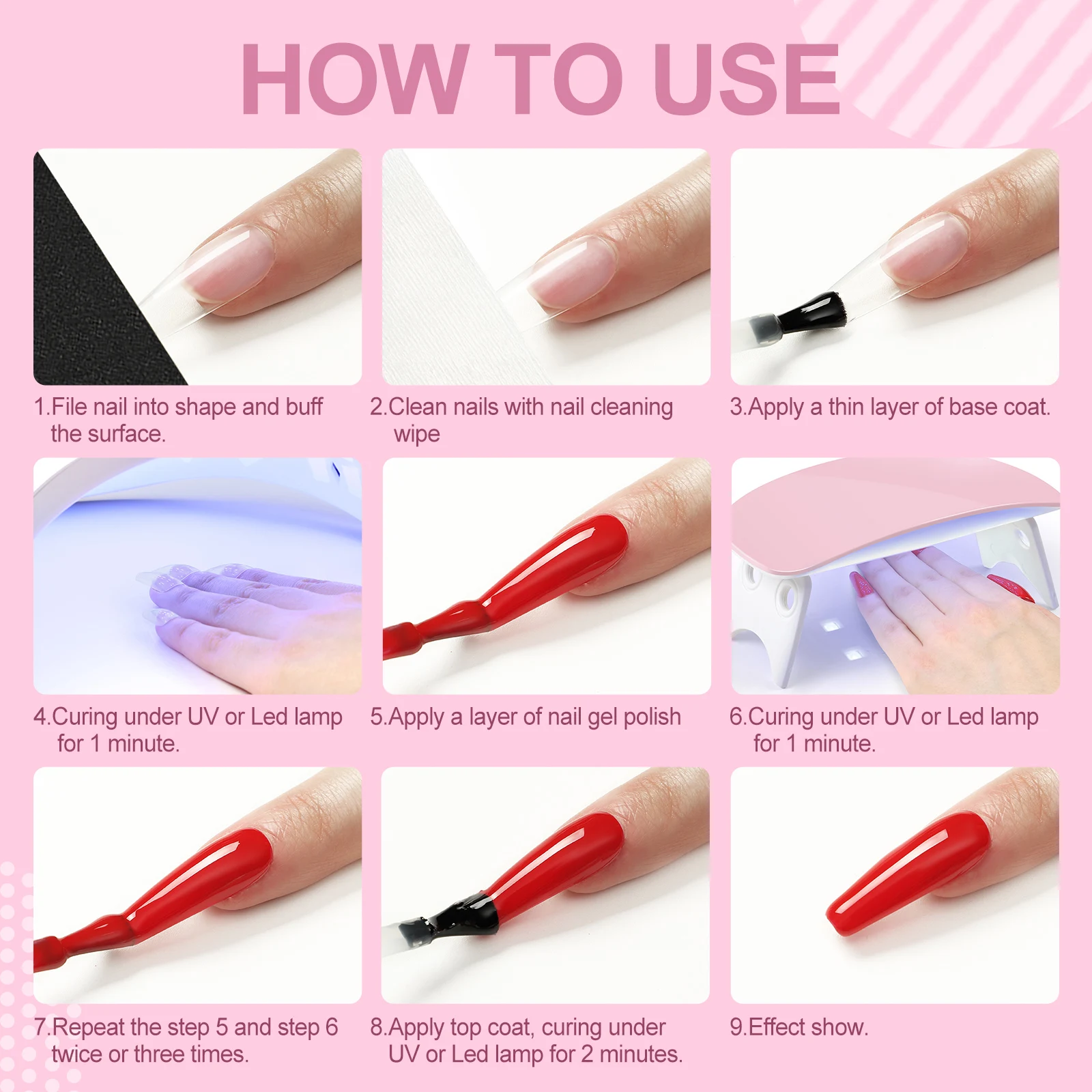 HOW TO USE

1.File nail into shape and buff the surface.

2.Clean nails with nail cleaning wipe

3.Apply a thin layer of base coat.

4.Curing under UV or Led lamp for 1 minute.

5.Apply a layer of nail gel polish

6.Curing under UV or Led lamp for 1 minute.

7.Repeat the step 5 and step 6 twice or three times.

8.Apply top coat, curing under UV or Led lamp for 2 minutes.

9.Effect show.