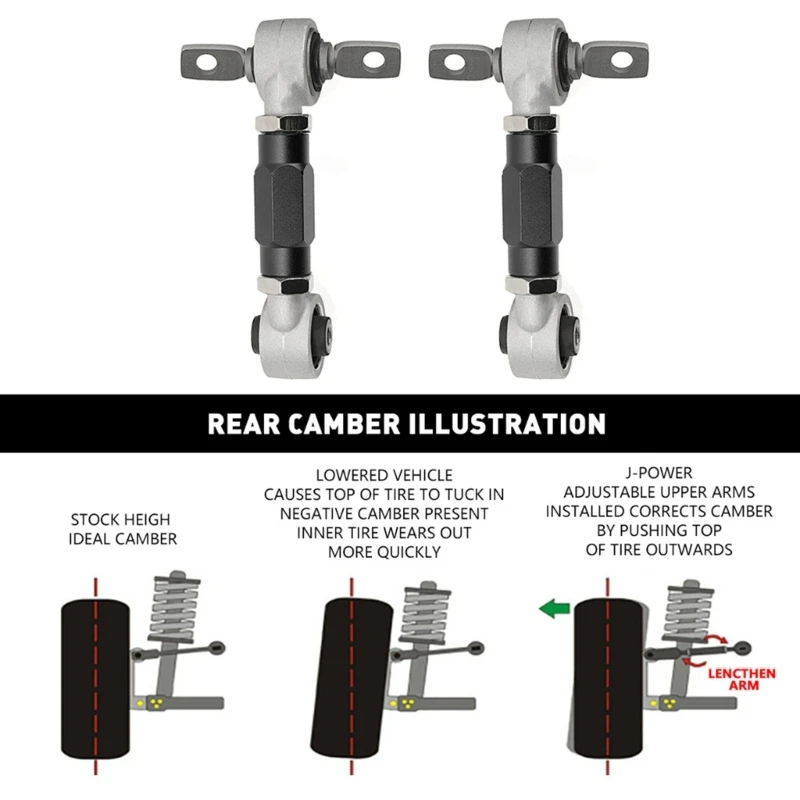 REAR CAMBER ILLUSTRATION

STOCK HEIGH
IDEAL CAMBER

LOWERED VEHICLE
CAUSES TOP OF TIRE TO TUCK IN
NEGATIVE CAMBER PRESENT
INNER TIRE WEARS OUT
MORE QUICKLY

J-POWER
ADJUSTABLE UPPER ARMS
INSTALLED CORRECTS CAMBER
BY PUSHING TOP
OF TIRE OUTWARDS

LENCTHEN
ARM