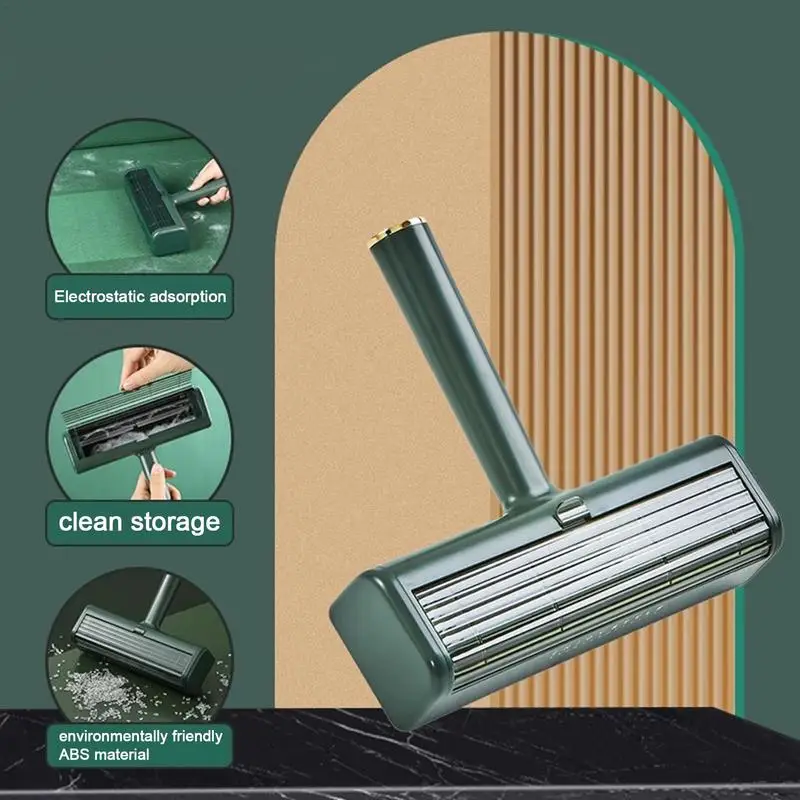 Electrostatic adsorption

clean storage

environmentally friendly ABS material