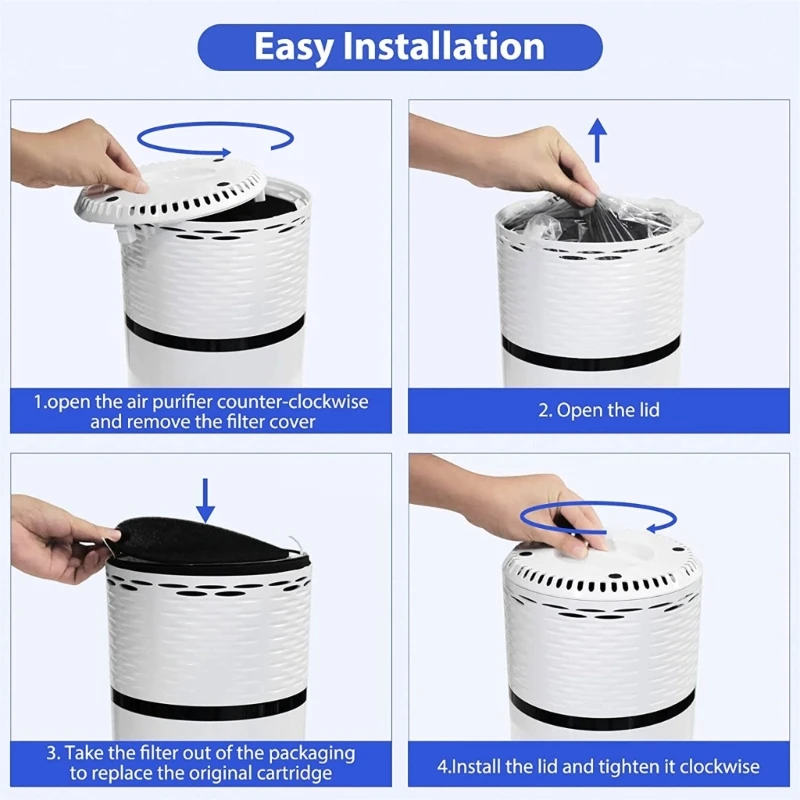 Easy Installation

1.open the air purifier counter-clockwise and remove the filter cover

2. Open the lid

3. Take the filter out of the packaging to replace the original cartridge

4.Install the lid and tighten it clockwise