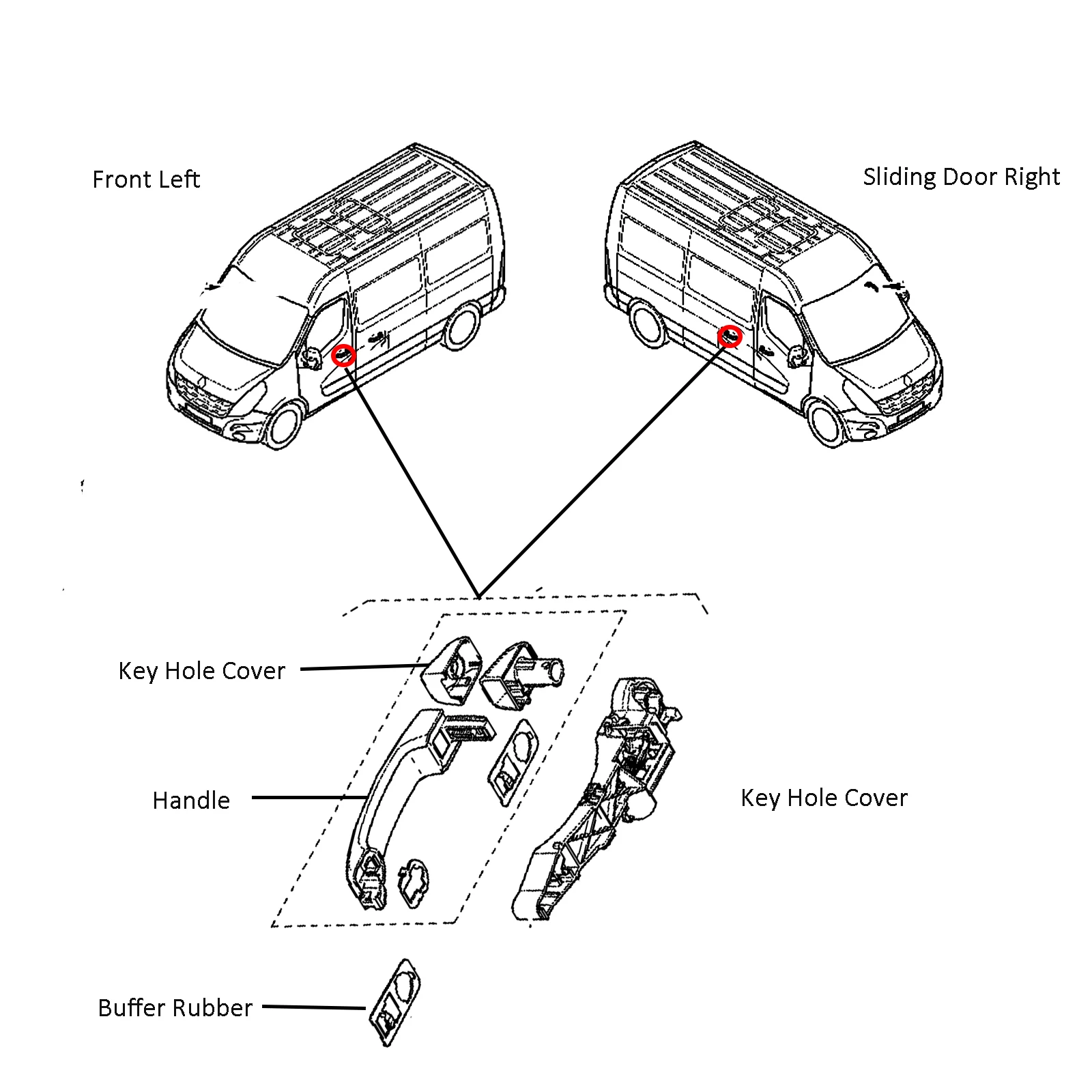 Front Left

Sliding Door Right

Key Hole Cover

Handle

Key Hole Cover

Buffer Rubber