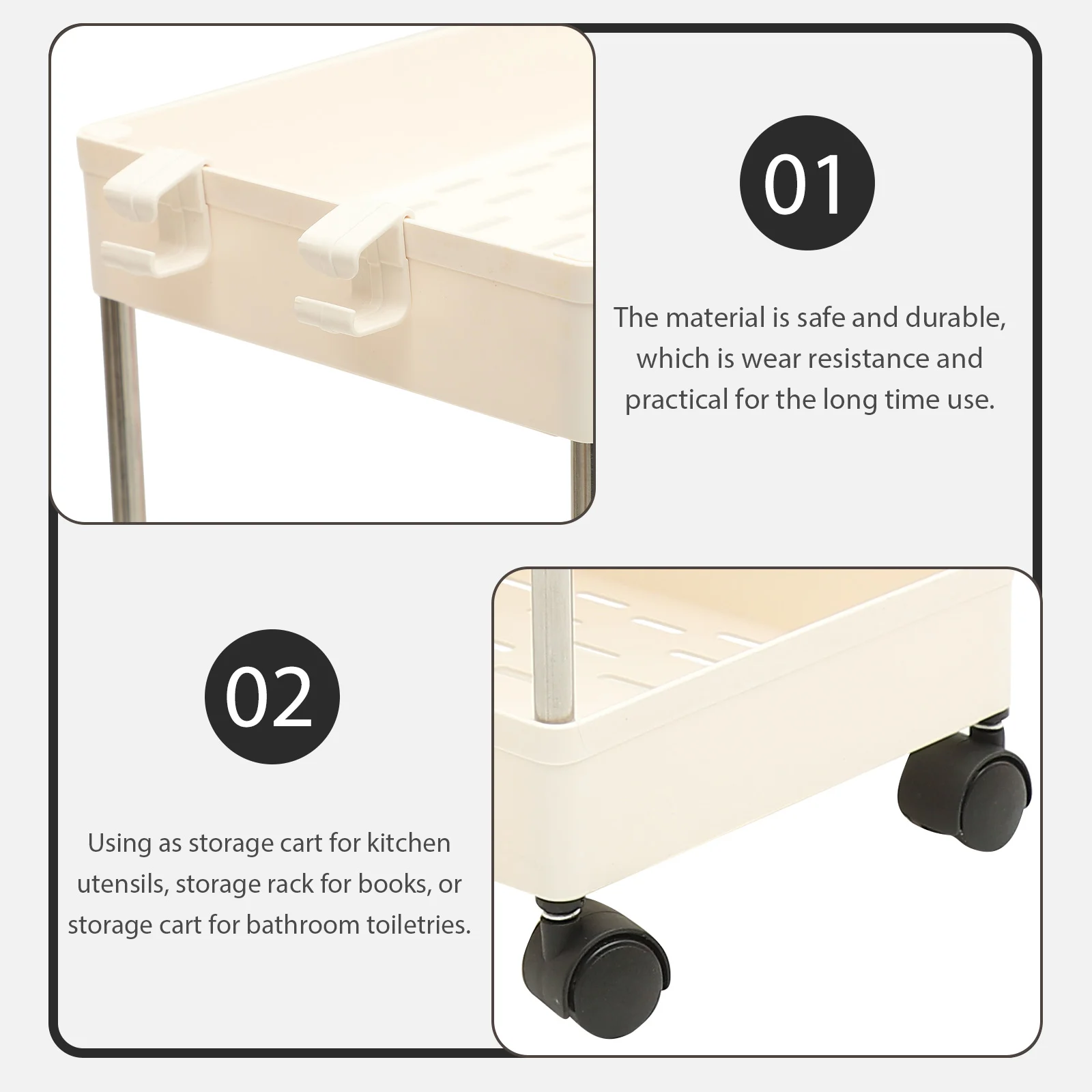 01

The material is safe and durable, which is wear resistance and practical for the long time use.

02

Using as storage cart for kitchen utensils, storage rack for books, or storage cart for bathroom toiletries.