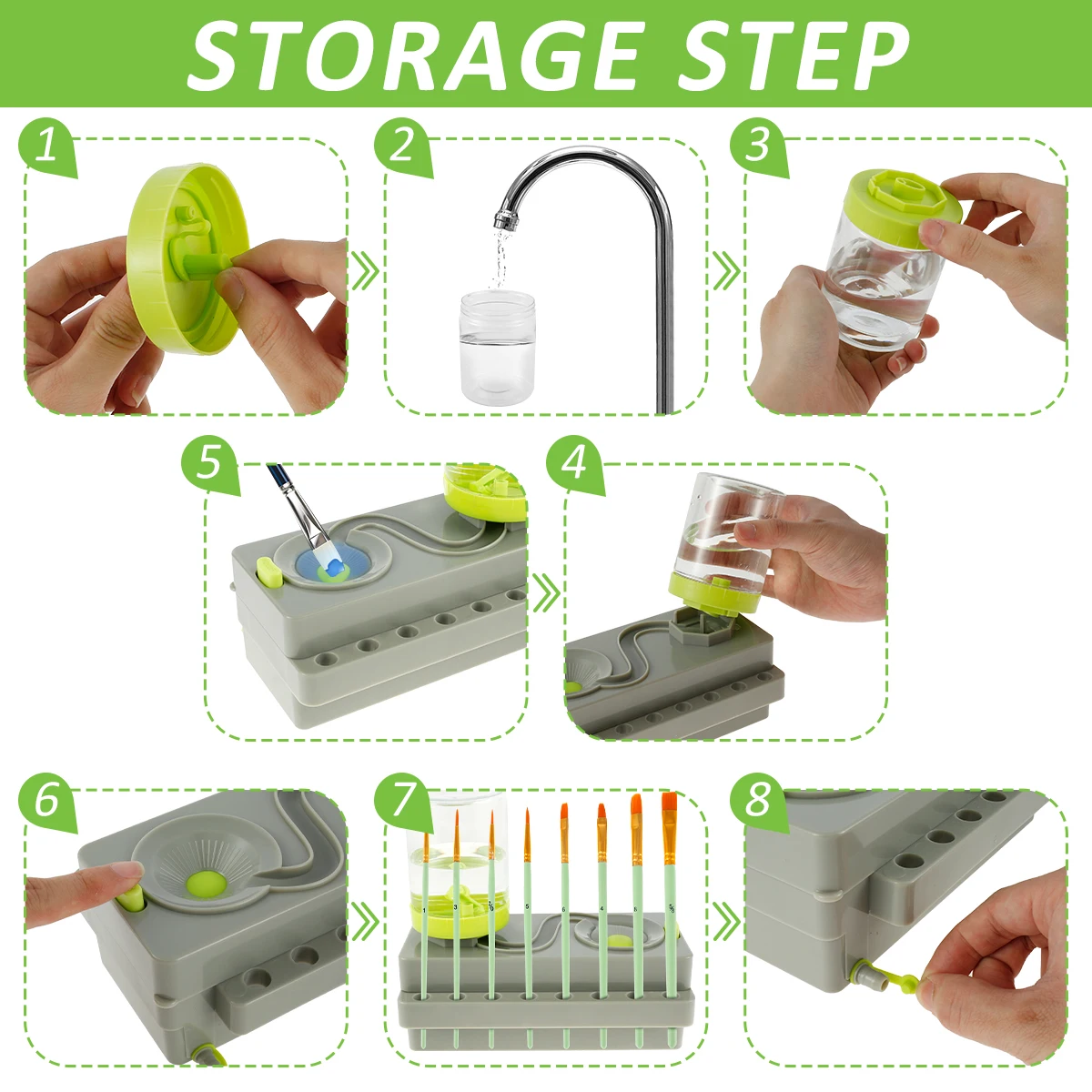 STORAGE STEP

1

2

3

5

4

6

7

8