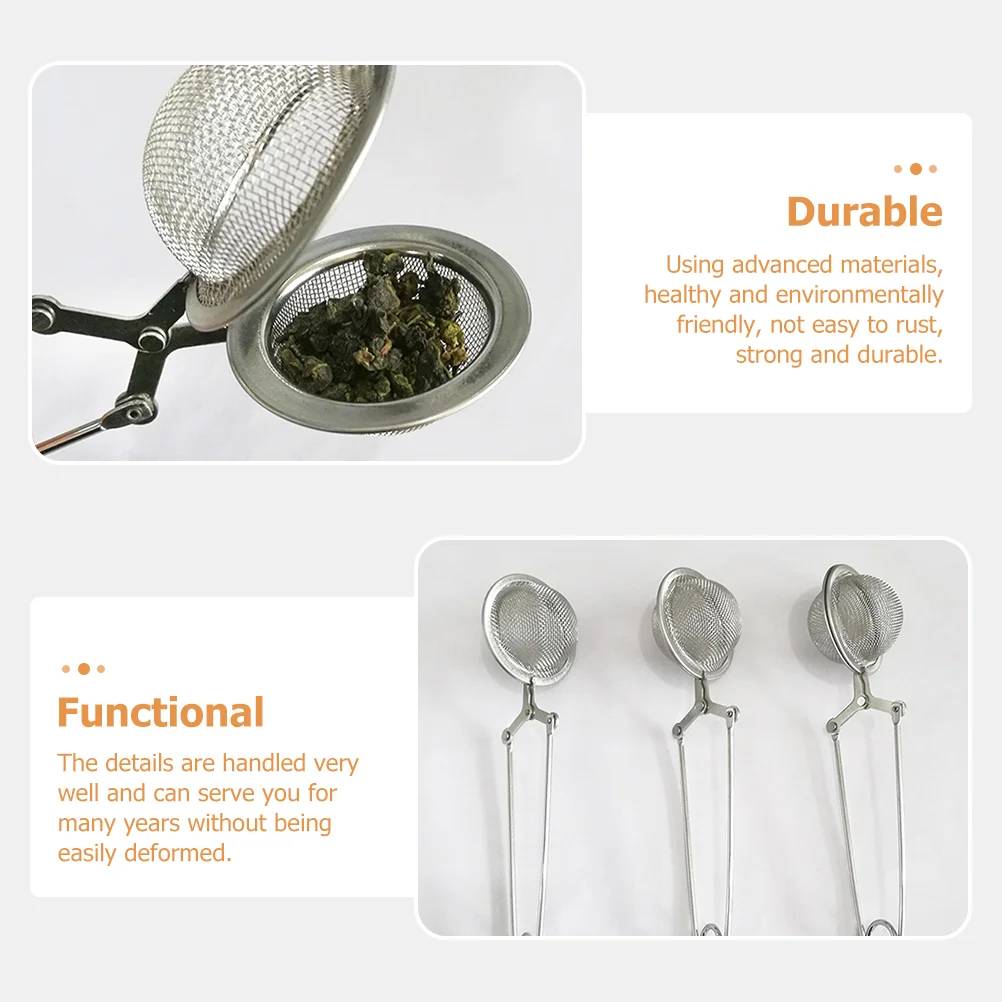 Durable

Using advanced materials, healthy and environmentally friendly, not easy to rust, strong and durable.

Functional

The details are handled very well and can serve you for many years without being easily deformed.