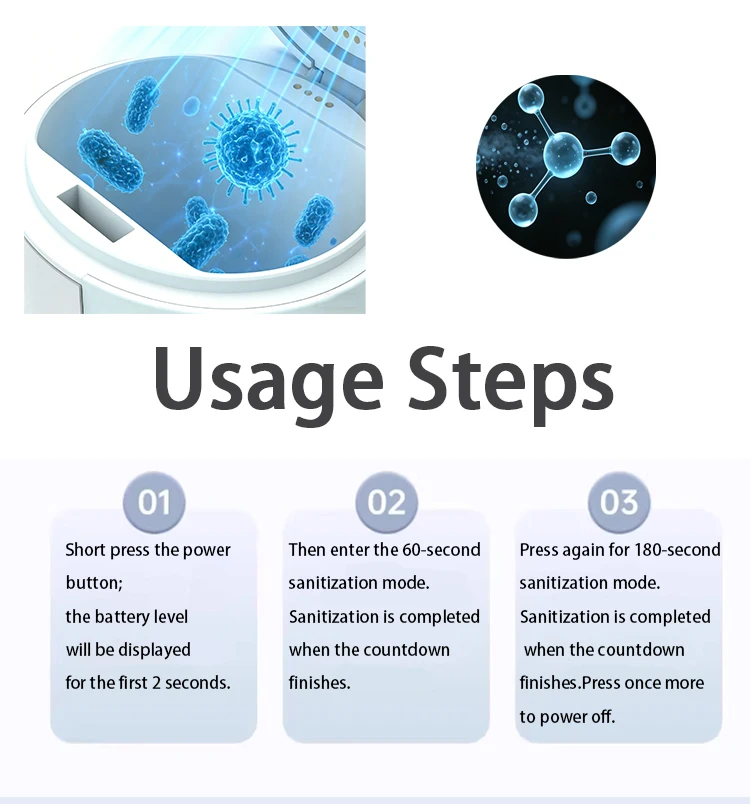 Usage Steps

01

Short press the power button;
the battery level will be displayed for the first 2 seconds.

02

Then enter the 60-second sanitization mode.
Sanitization is completed when the countdown finishes.

03

Press again for 180-second sanitization mode.
Sanitization is completed when the countdown finishes.Press once more to power off.