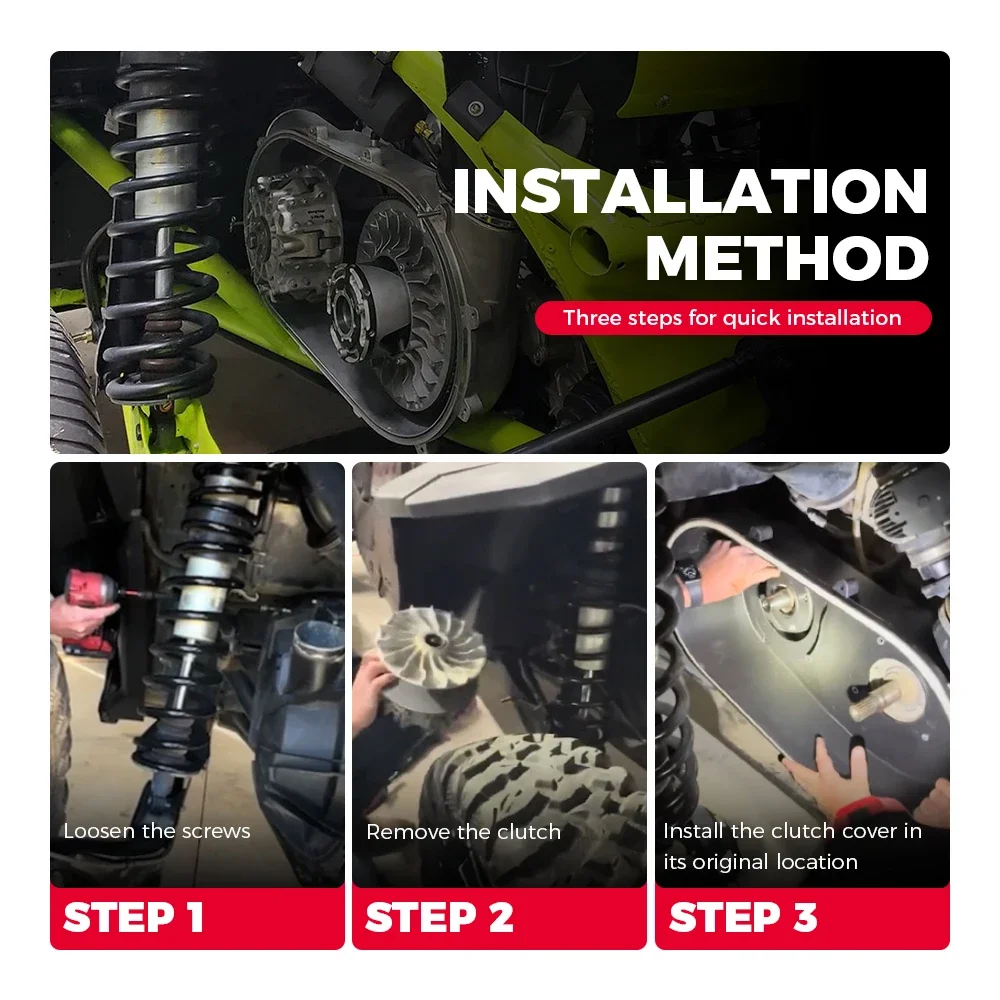 INSTALLATION METHOD

Three steps for quick installation

Loosen the screws

STEP 1

Remove the clutch

STEP 2

Install the clutch cover in its original location

STEP 3