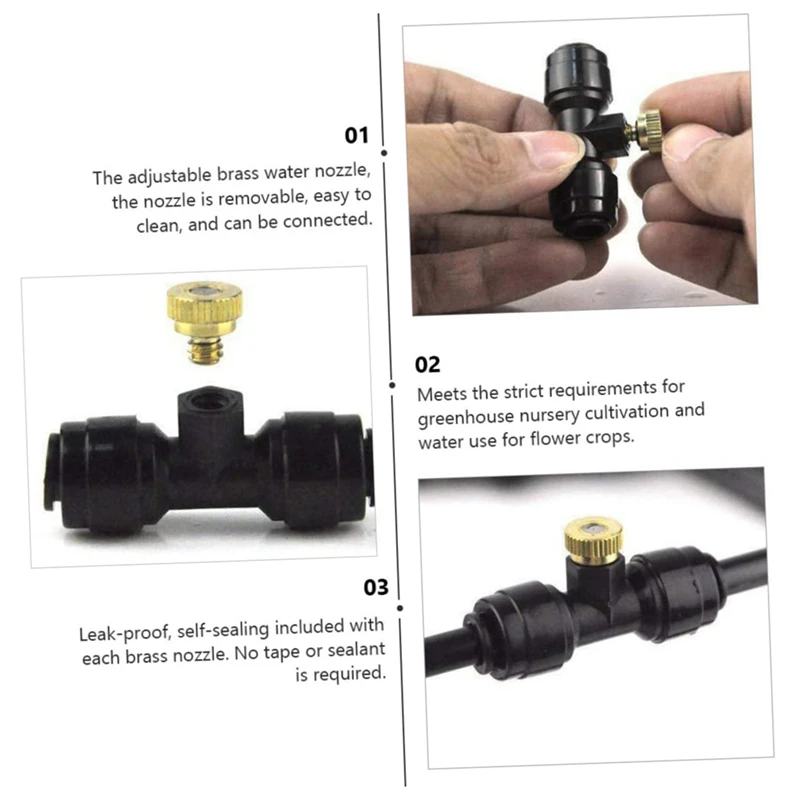 01

The adjustable brass water nozzle, the nozzle is removable, easy to clean, and can be connected.

02

Meets the strict requirements for greenhouse nursery cultivation and water use for flower crops.

03

Leak-proof, self-sealing included with each brass nozzle. No tape or sealant is required.