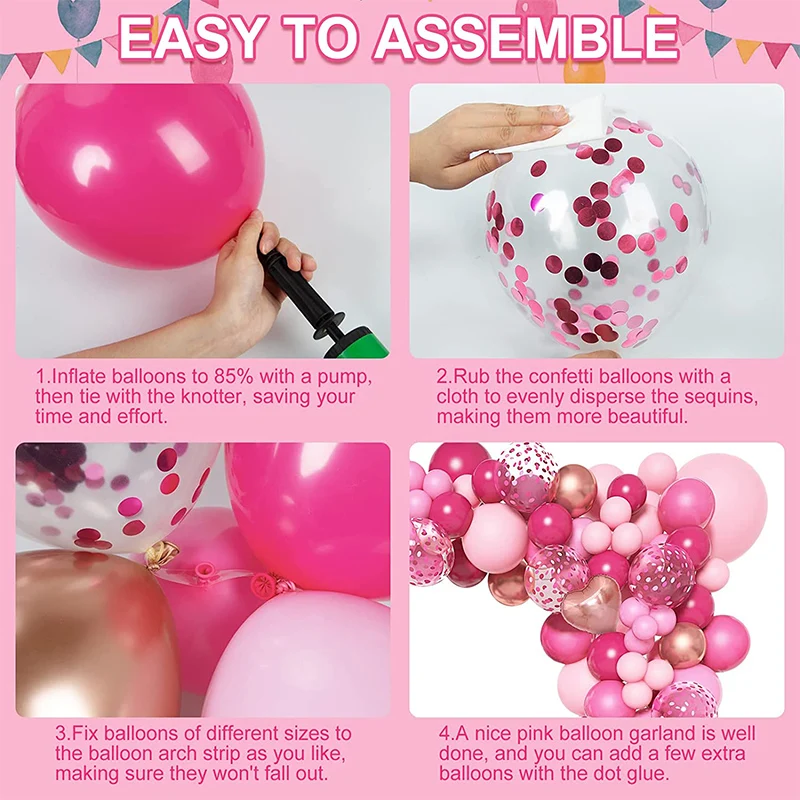 EASY TO ASSEMBLE

1.Inflate balloons to 85% with a pump, then tie with the knotter, saving your time and effort.

2.Rub the confetti balloons with a cloth to evenly disperse the sequins, making them more beautiful.

3.Fix balloons of different sizes to the balloon arch strip as you like, making sure they won't fall out.

4.A nice pink balloon garland is well done, and you can add a few extra balloons with the dot glue.