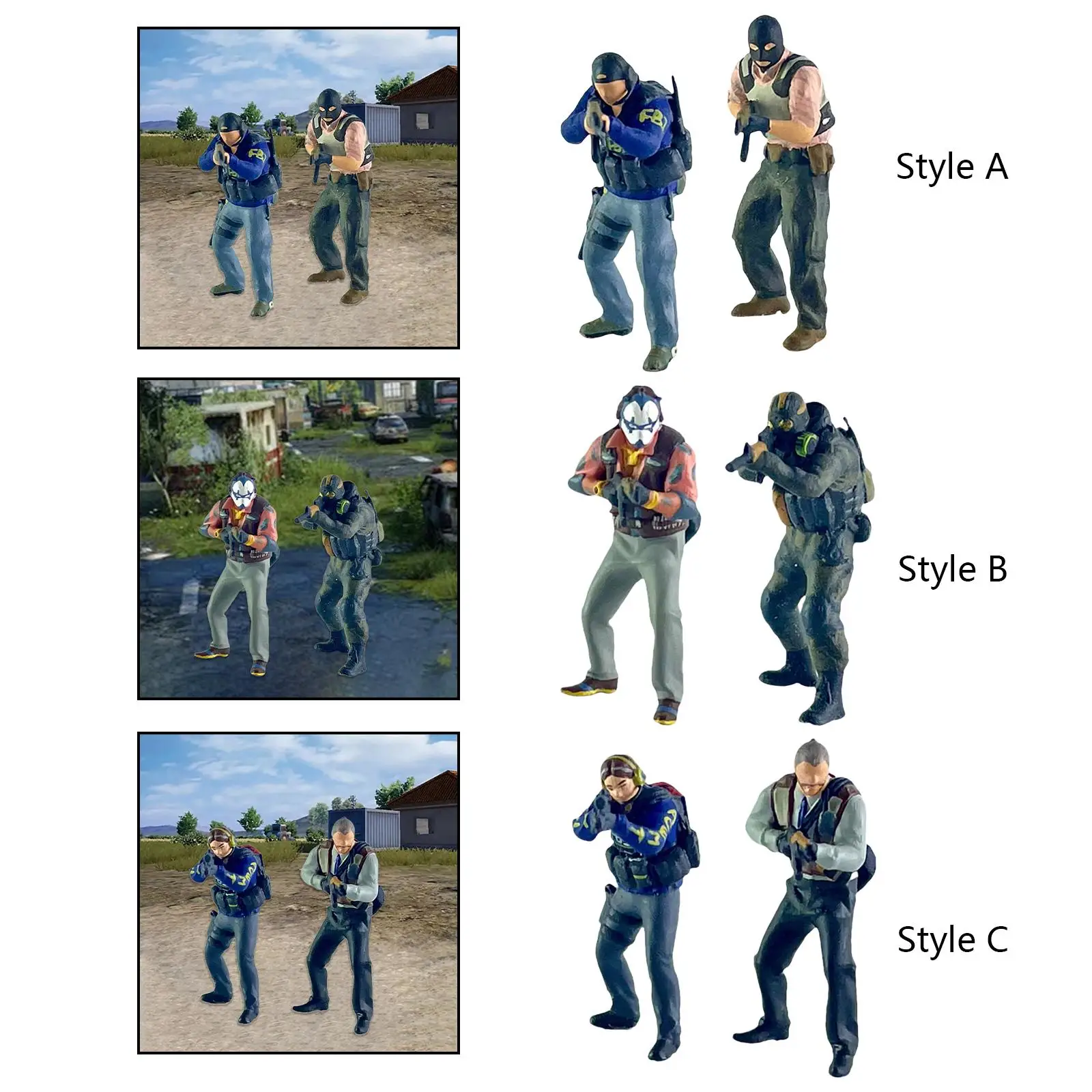 Style A

Style B

Style C