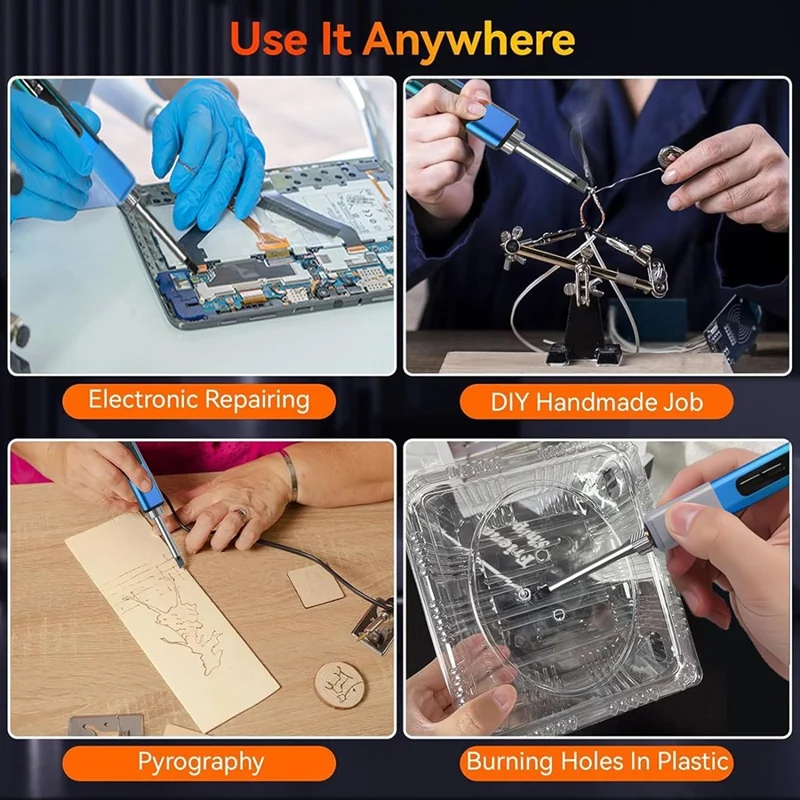 Use It Anywhere

Electronic Repairing

DIY Handmade Job

Pyrography

Burning Holes In Plastic