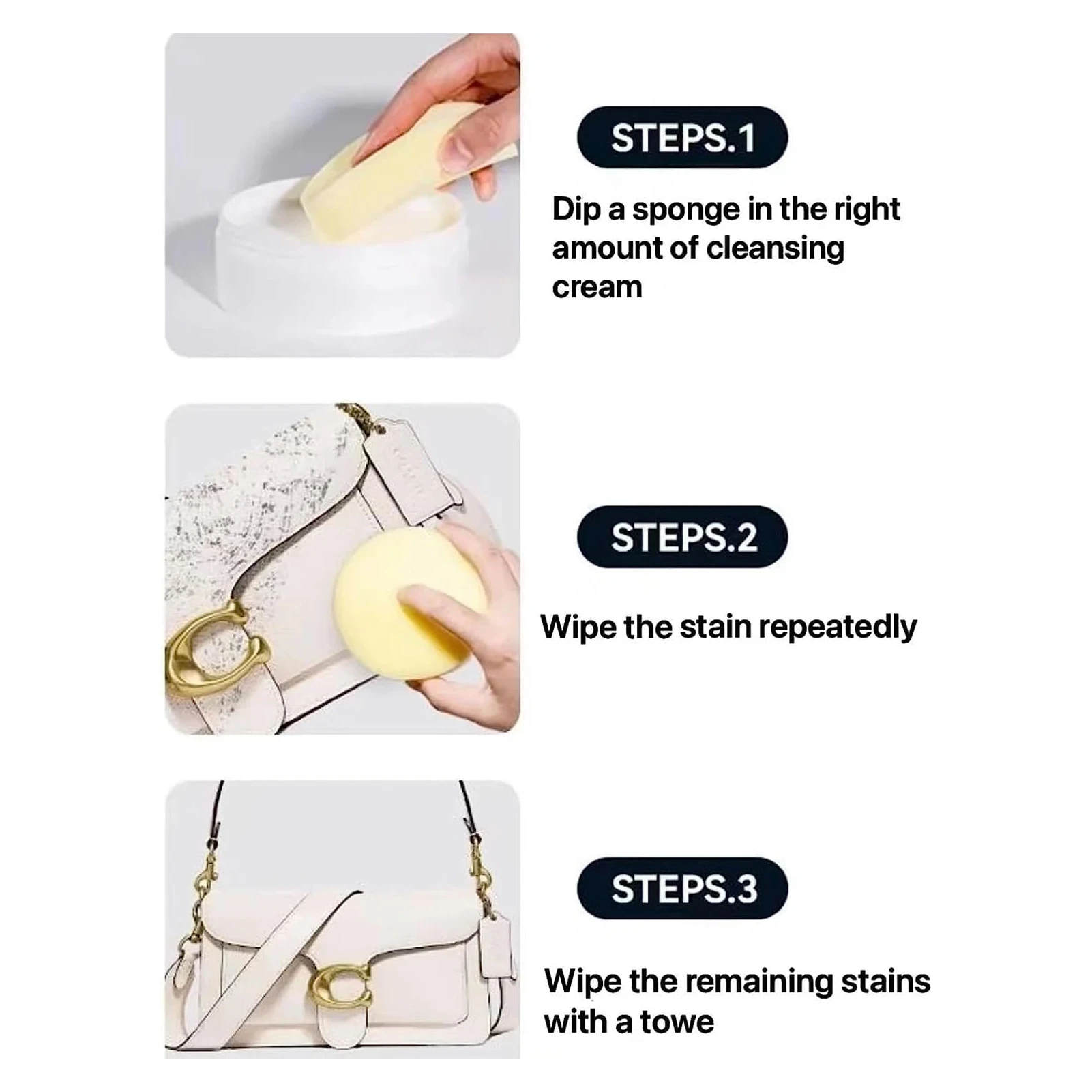 STEPS.1

Dip a sponge in the right amount of cleansing cream

STEPS.2

Wipe the stain repeatedly

STEPS.3

Wipe the remaining stains with a towe