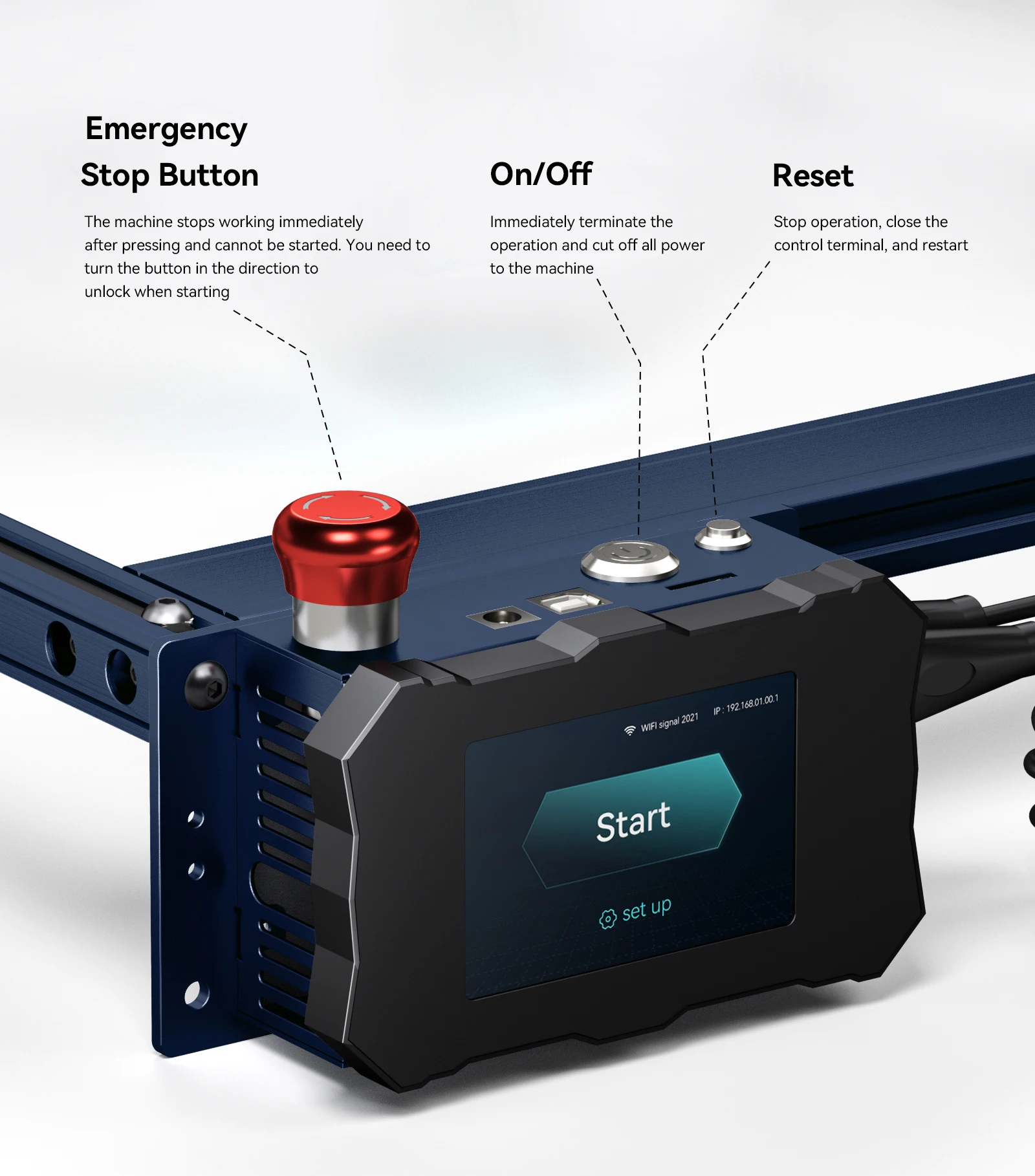 Emergency Stop Button

The machine stops working immediately after pressing and cannot be started. You need to turn the button in the direction to unlock when starting

On/Off

Immediately terminate the operation and cut off all power to the machine

Reset

Stop operation, close the control terminal, and restart

WIFI signal 2021

IP : 192.168.01.00.1

Start

set up