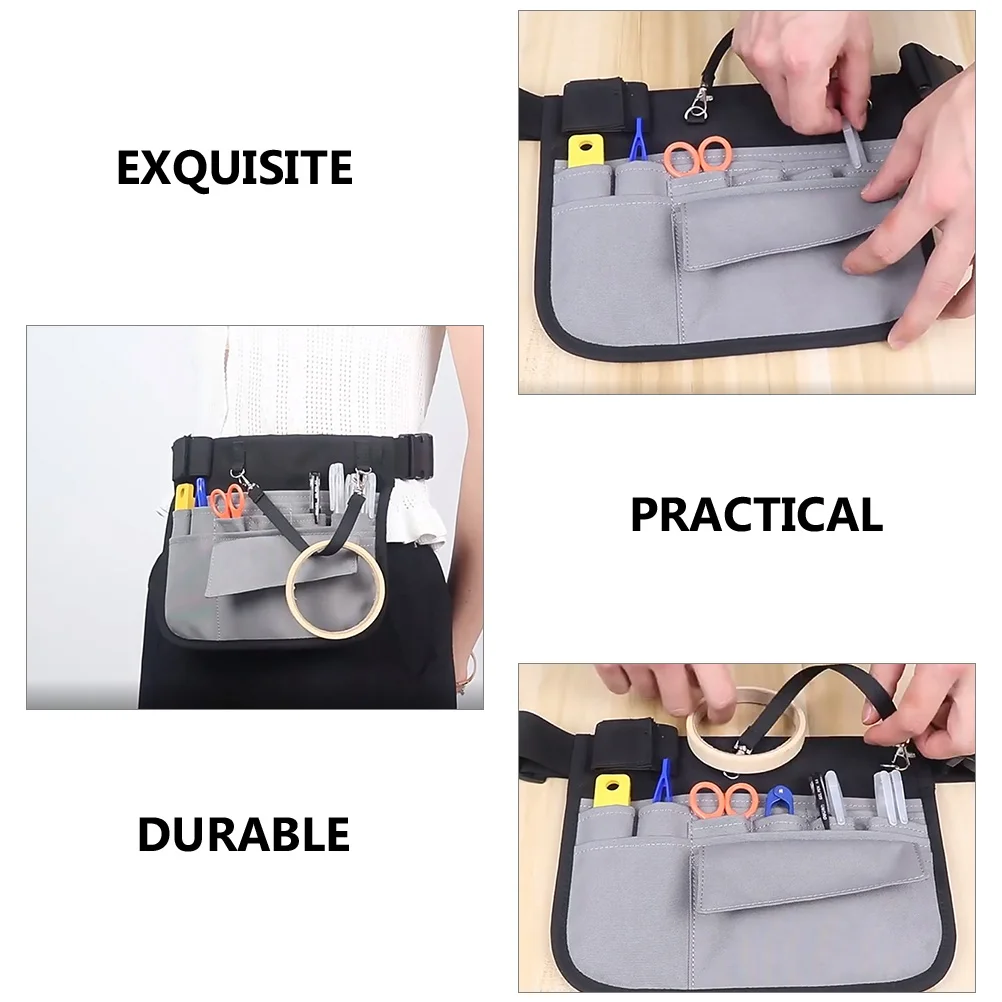 EXQUISITE

PRACTICAL

DURABLE