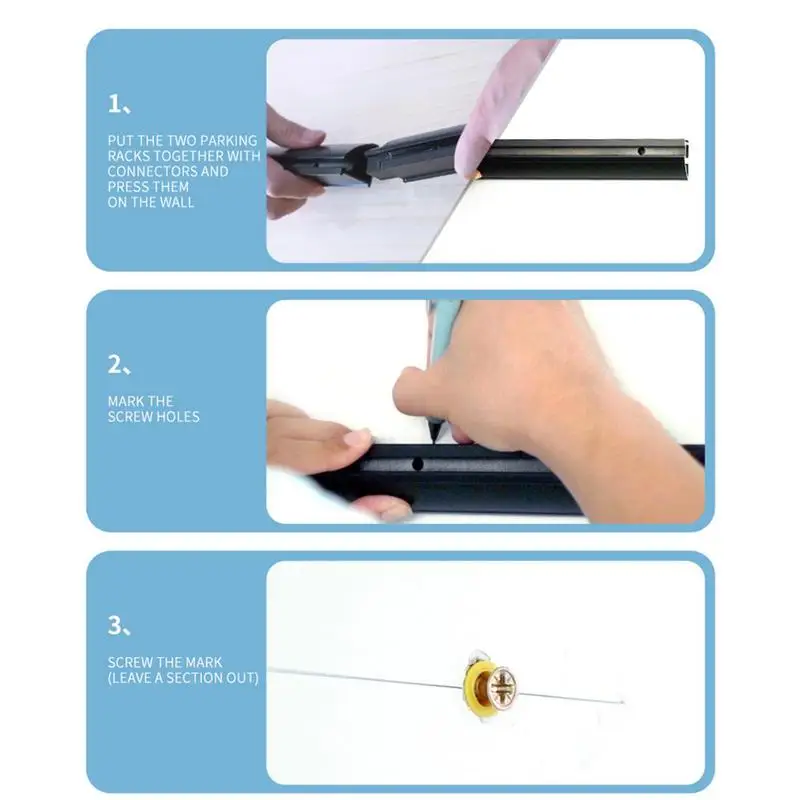 1、

PUT THE TWO PARKING RACKS TOGETHER WITH CONNECTORS AND PRESS THEM ON THE WALL

2、

MARK THE SCREW HOLES

3、

SCREW THE MARK (LEAVE A SECTION OUT)