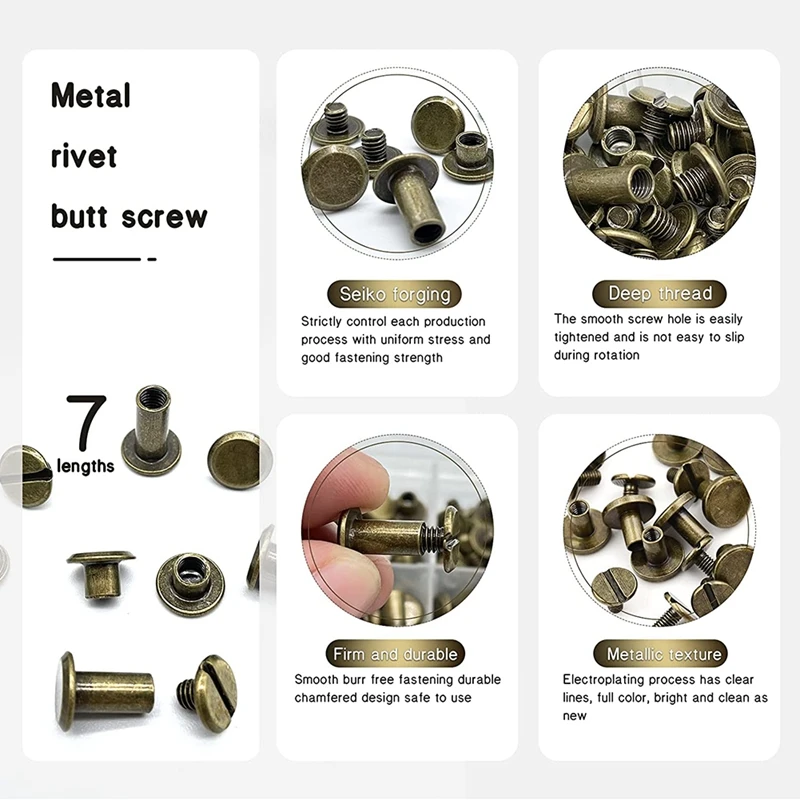 Metal
rivet
butt screw

7
lengths

Seiko forging
Strictly control each production process with uniform stress and good fastening strength

Deep thread
The smooth screw hole is easily tightened and is not easy to slip during rotation

Firm and durable
Smooth burr free fastening durable chamfered design safe to use

Metallic texture
Electroplating process has clear lines, full color, bright and clean as new