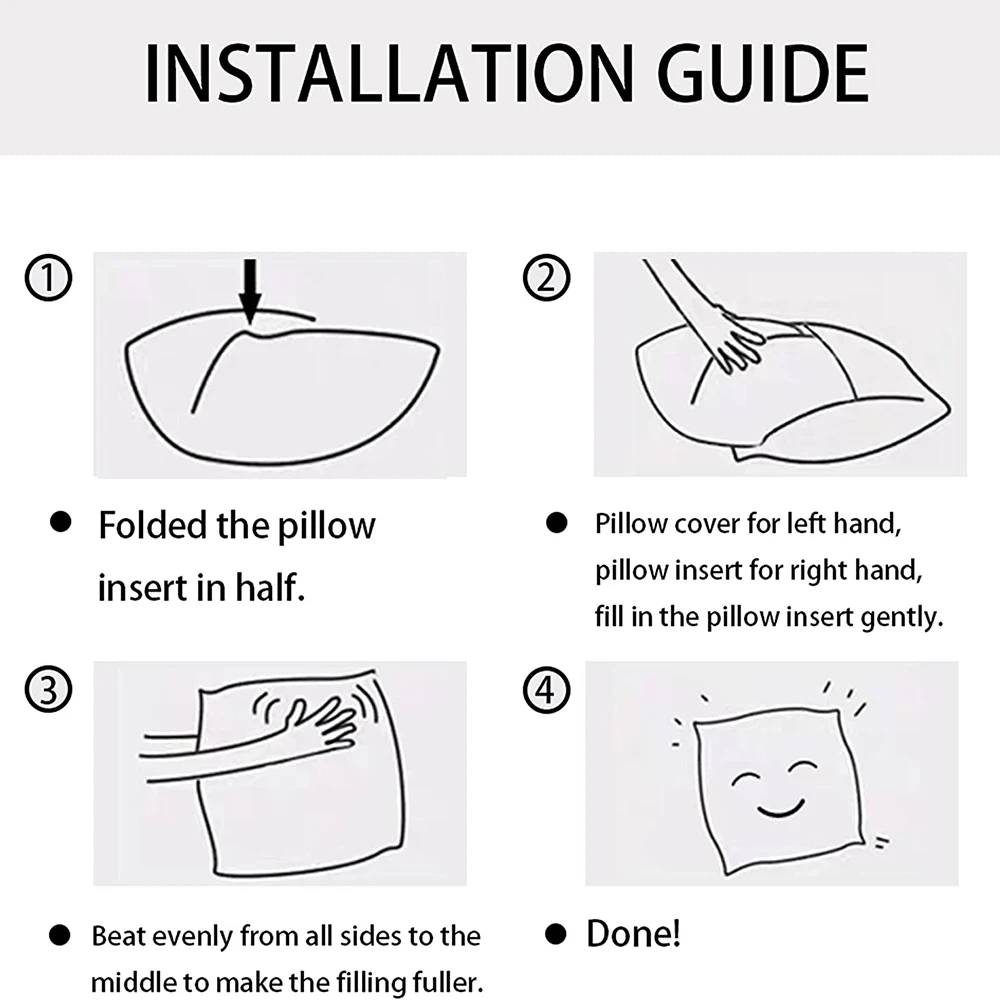 INSTALLATION GUIDE

①

● Folded the pillow insert in half.

②

● Pillow cover for left hand, pillow insert for right hand, fill in the pillow insert gently.

③

● Beat evenly from all sides to the middle to make the filling fuller.

④

● Done!