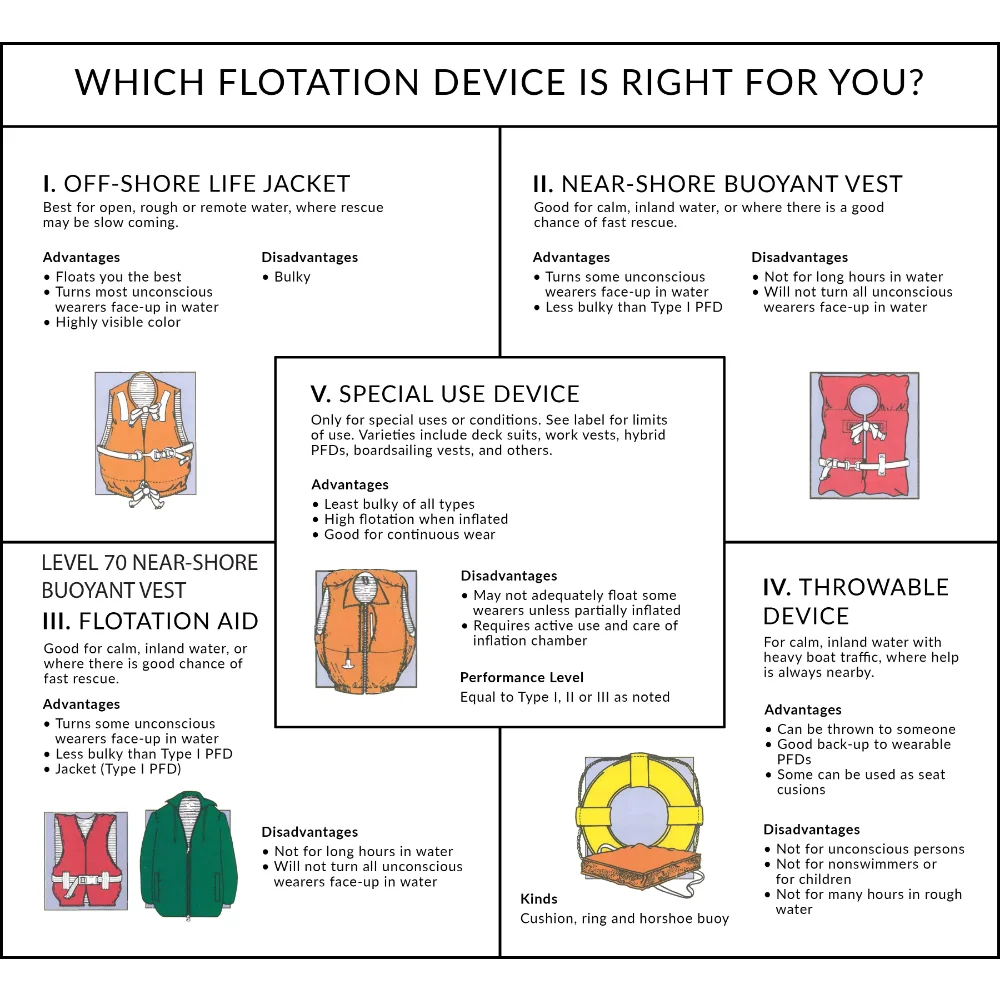 WHICH FLOTATION DEVICE IS RIGHT FOR YOU?

I. OFF-SHORE LIFE JACKET
Best for open, rough or remote water, where rescue may be slow coming.

Advantages
• Floats you the best
• Turns most unconscious wearers face-up in water
• Highly visible color

Disadvantages
• Bulky

II. NEAR-SHORE BUOYANT VEST
Good for calm, inland water, or where there is a good chance of fast rescue.

Advantages
• Turns some unconscious wearers face-up in water
• Less bulky than Type I PFD

Disadvantages
• Not for long hours in water
• Will not turn all unconscious wearers face-up in water

V. SPECIAL USE DEVICE
Only for special uses or conditions. See label for limits of use. Varieties include deck suits, work vests, hybrid PFDs, boardsailing vests, and others.

Advantages
• Least bulky of all types
• High flotation when inflated
• Good for continuous wear

Disadvantages
• May not adequately float some wearers unless partially inflated
• Requires active use and care of inflation chamber

Performance Level
Equal to Type I, II or III as noted

LEVEL 70 NEAR-SHORE BUOYANT VEST
III. FLOTATION AID
Good for calm, inland water, or where there is good chance of fast rescue.

Advantages
• Turns some unconscious wearers face-up in water
• Less bulky than Type I PFD
• Jacket (Type I PFD)

Disadvantages
• Not for long hours in water
• Will not turn all unconscious wearers face-up in water

IV. THROWABLE DEVICE
For calm, inland water with heavy boat traffic, where help is always nearby.

Advantages
• Can be thrown to someone
• Good back-up to wearable PFDs
• Some can be used as seat cusions

Disadvantages
• Not for unconscious persons
• Not for nonswimmers or for children
• Not for many hours in rough water

Kinds
Cushion, ring and horshoe buoy