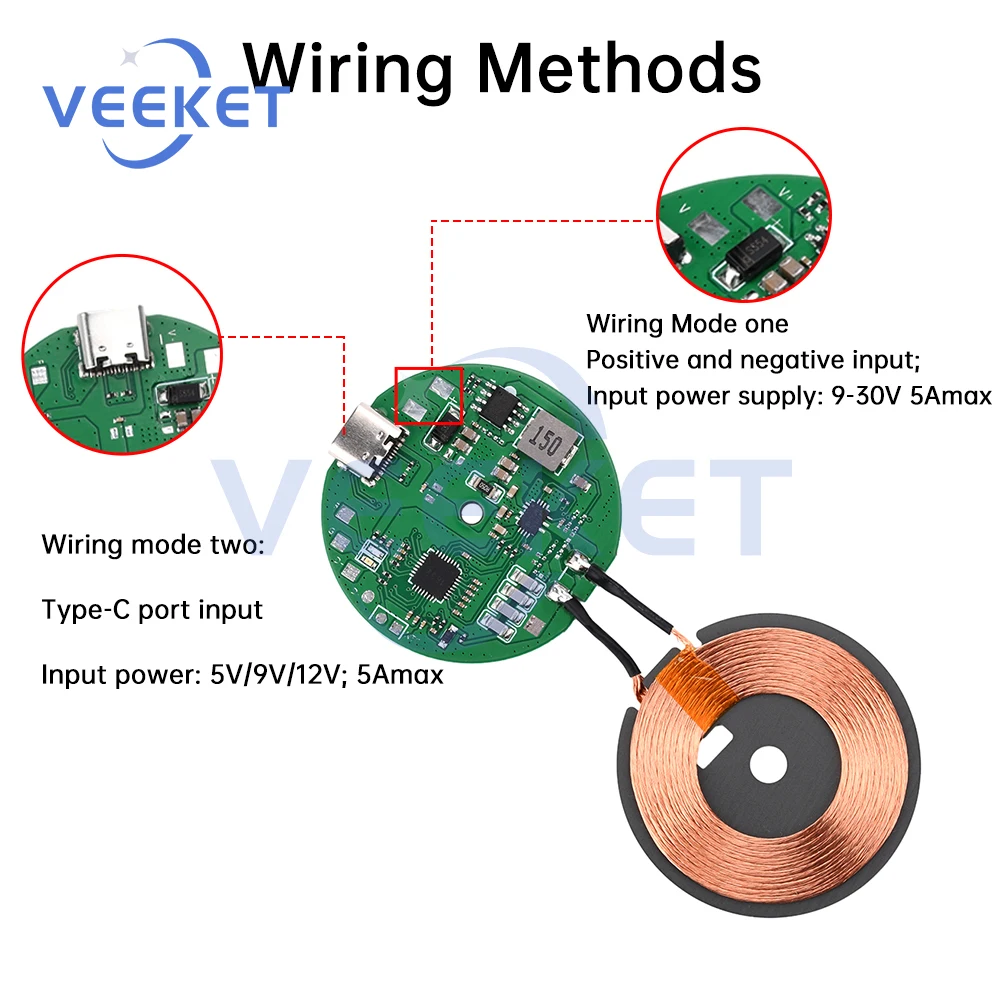 VEEKET

Wiring Methods

Wiring Mode one
Positive and negative input;
Input power supply: 9-30V 5Amax

150

VEEKET

Wiring mode two:

Type-C port input

Input power: 5V/9V/12V; 5Amax