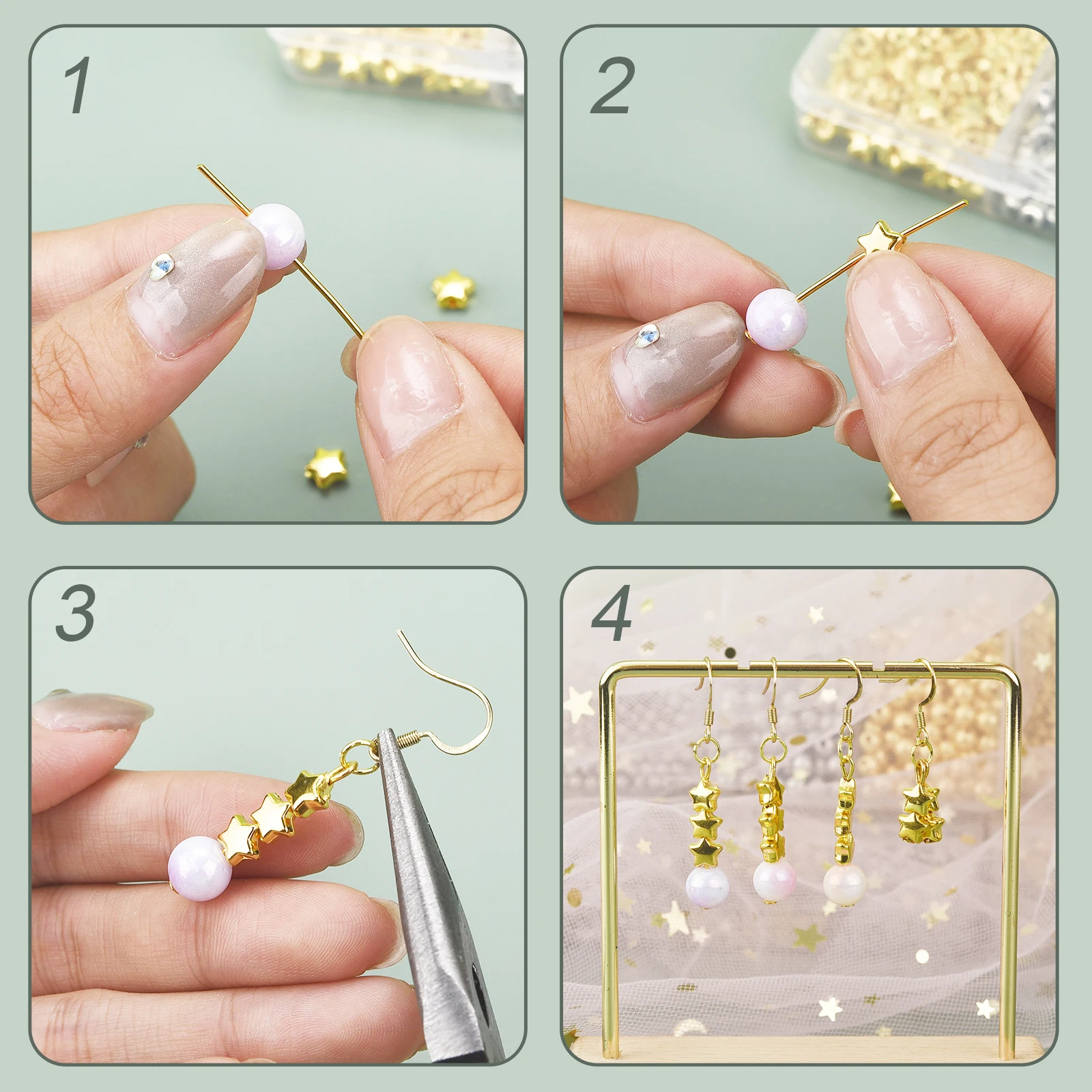 1

2

3

4