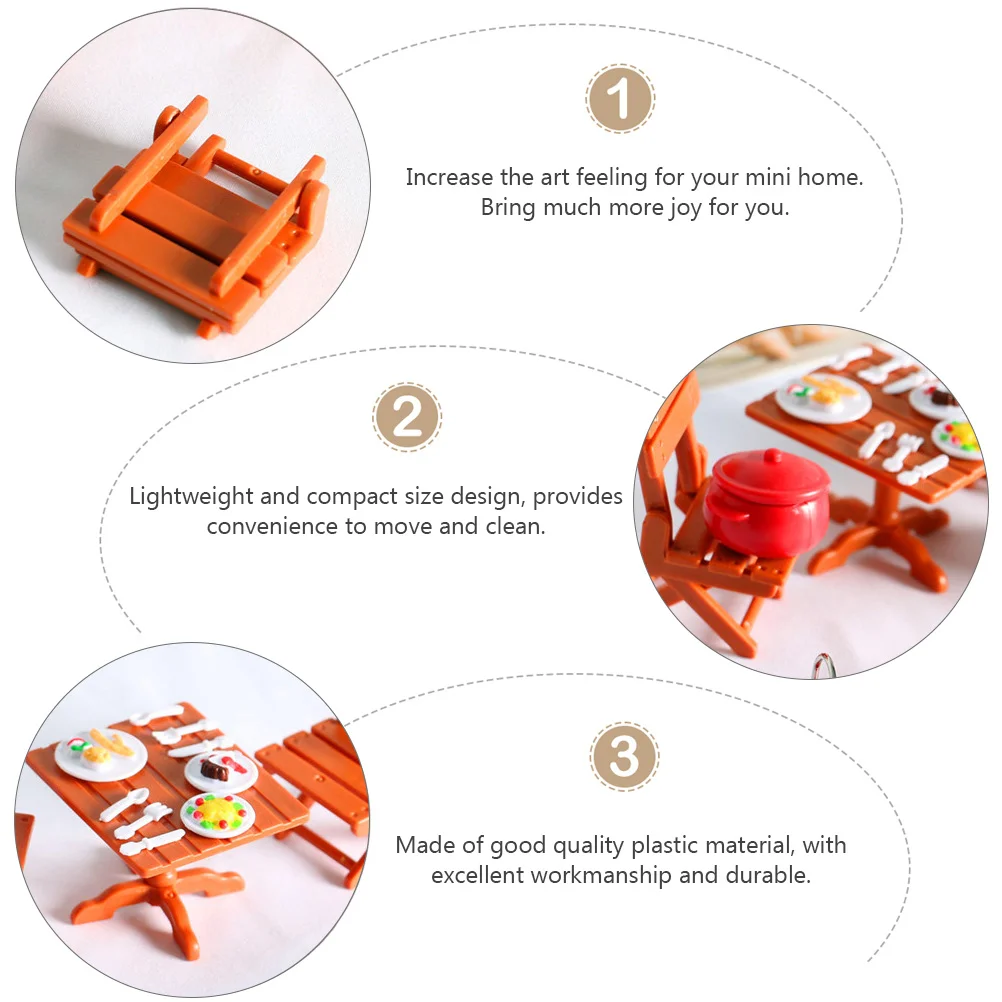 1

Increase the art feeling for your mini home. Bring much more joy for you.

2

Lightweight and compact size design, provides convenience to move and clean.

3

Made of good quality plastic material, with excellent workmanship and durable.