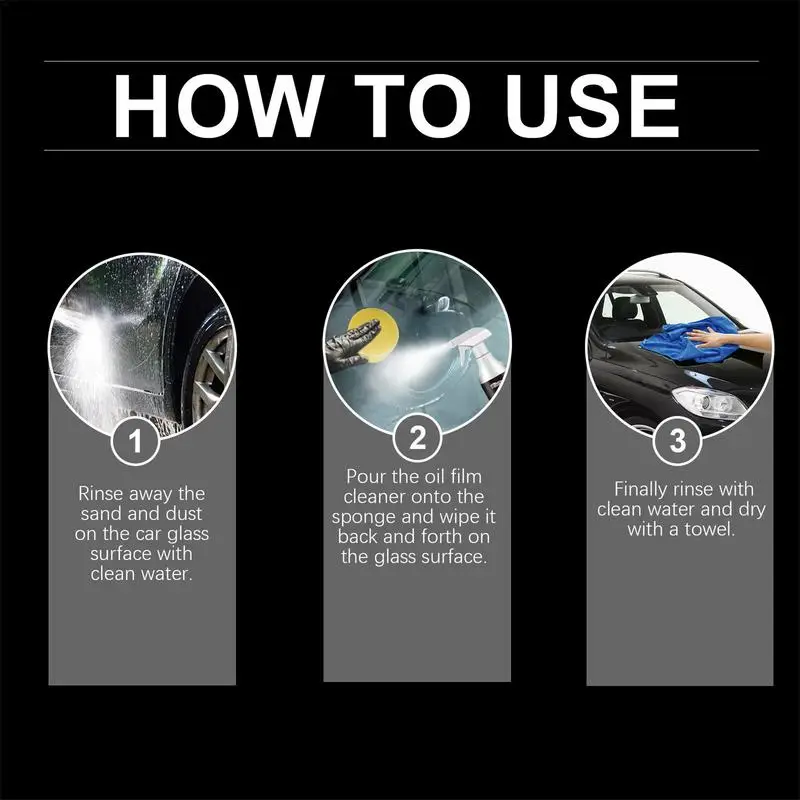 HOW TO USE

1

Rinse away the sand and dust on the car glass surface with clean water.

2

Pour the oil film cleaner onto the sponge and wipe it back and forth on the glass surface.

3

Finally rinse with clean water and dry with a towel.