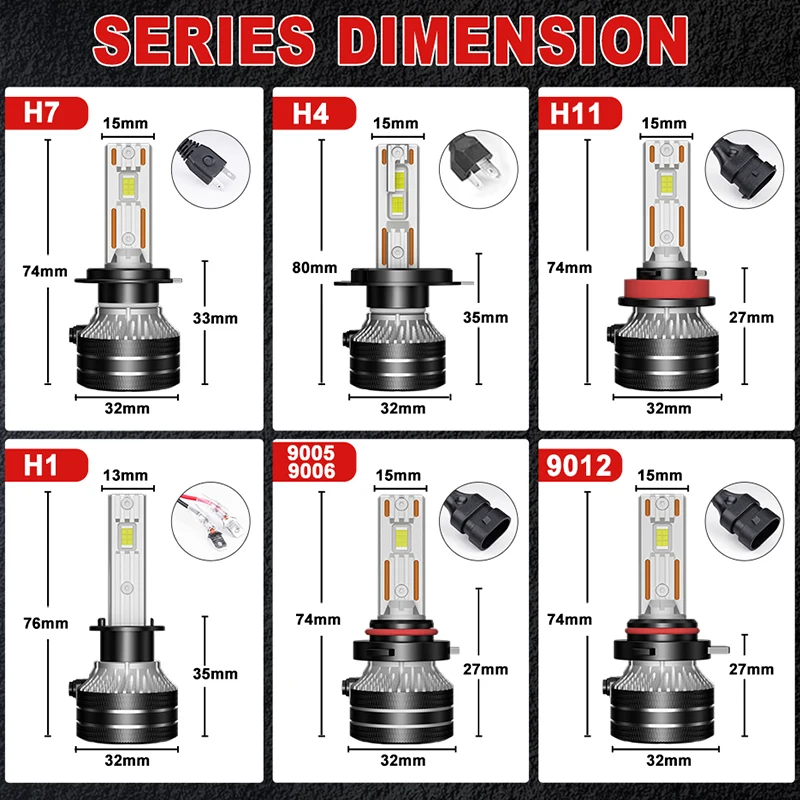 SERIES DIMENSION

H7
15mm
74mm
33mm
32mm

H4
15mm
80mm
35mm
32mm

H11
15mm
74mm
27mm
32mm

H1
13mm
76mm
35mm
32mm

9005
9006
15mm
74mm
27mm
32mm

9012
15mm
74mm
27mm
32mm