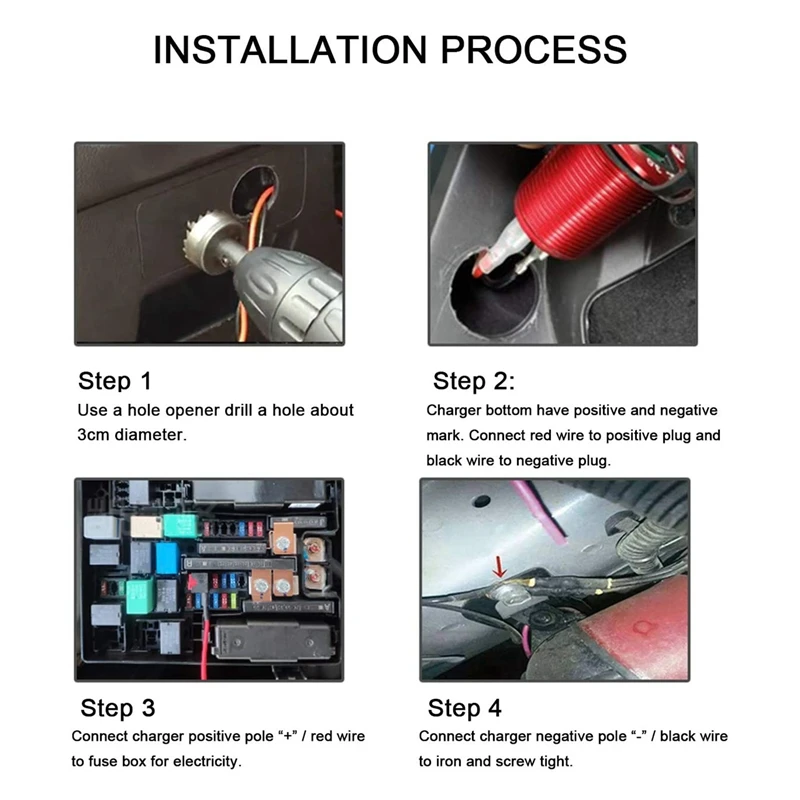 INSTALLATION PROCESS

Step 1
Use a hole opener drill a hole about 3cm diameter.

Step 2:
Charger bottom have positive and negative mark. Connect red wire to positive plug and black wire to negative plug.

Step 3
Connect charger positive pole “+” / red wire to fuse box for electricity.

Step 4
Connect charger negative pole “-” / black wire to iron and screw tight.