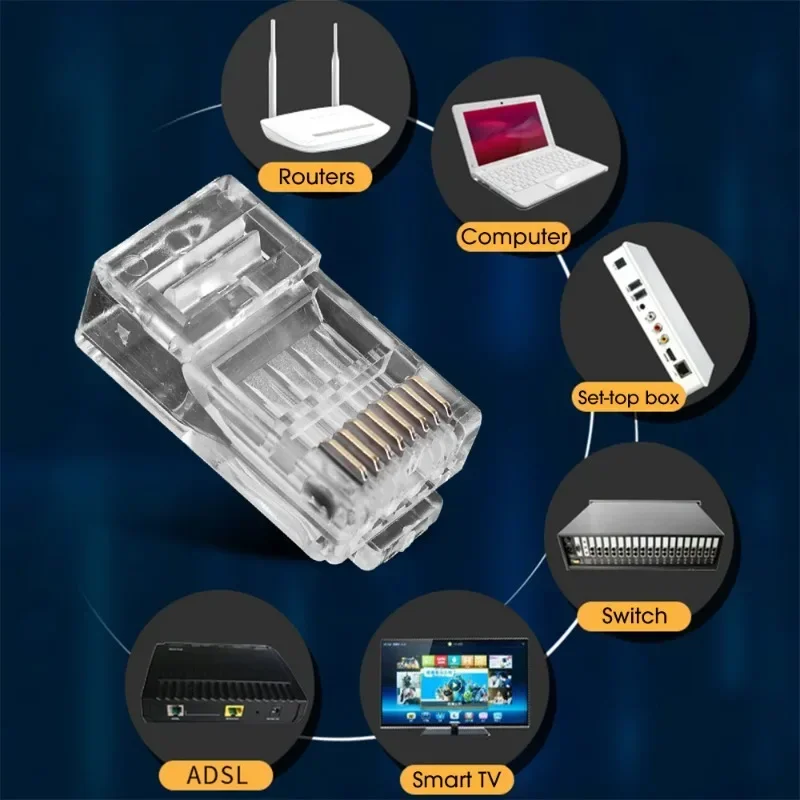 Routers

Computer

Set-top box

Switch

ADSL

Smart TV