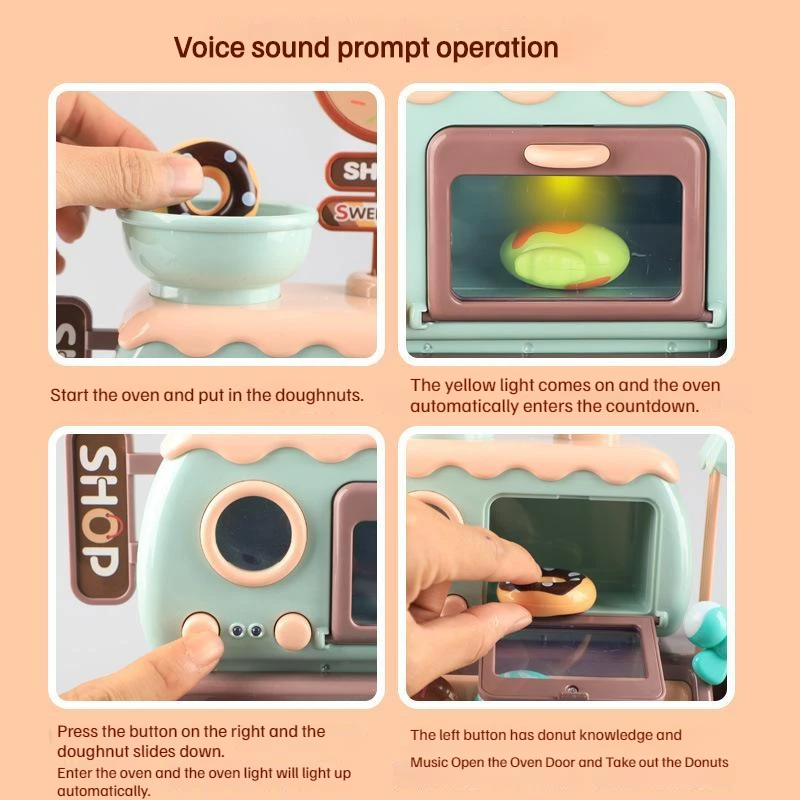 Voice sound prompt operation

SH
SWE

Start the oven and put in the doughnuts.

The yellow light comes on and the oven automatically enters the countdown.

SHOP

Press the button on the right and the doughnut slides down.
Enter the oven and the oven light will light up automatically.

The left button has donut knowledge and
Music Open the Oven Door and Take out the Donuts