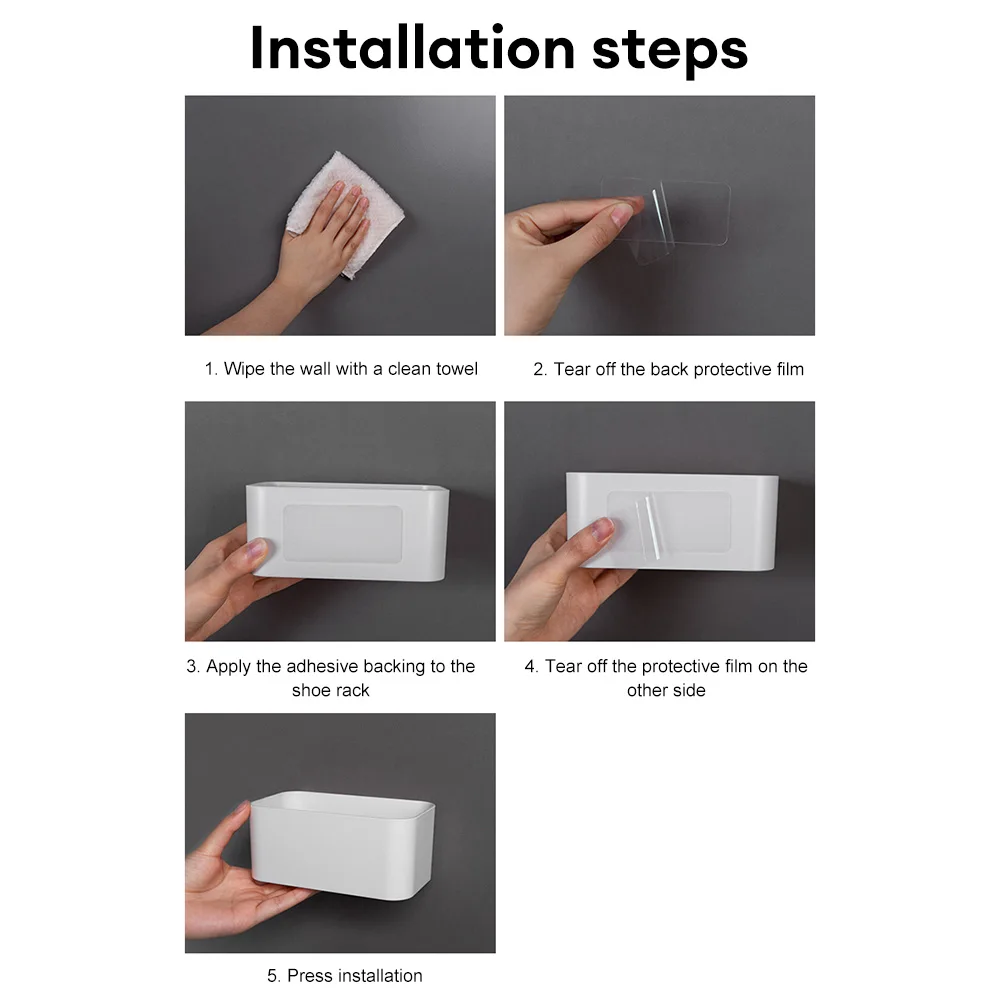 Installation steps

1. Wipe the wall with a clean towel

2. Tear off the back protective film

3. Apply the adhesive backing to the shoe rack

4. Tear off the protective film on the other side

5. Press installation