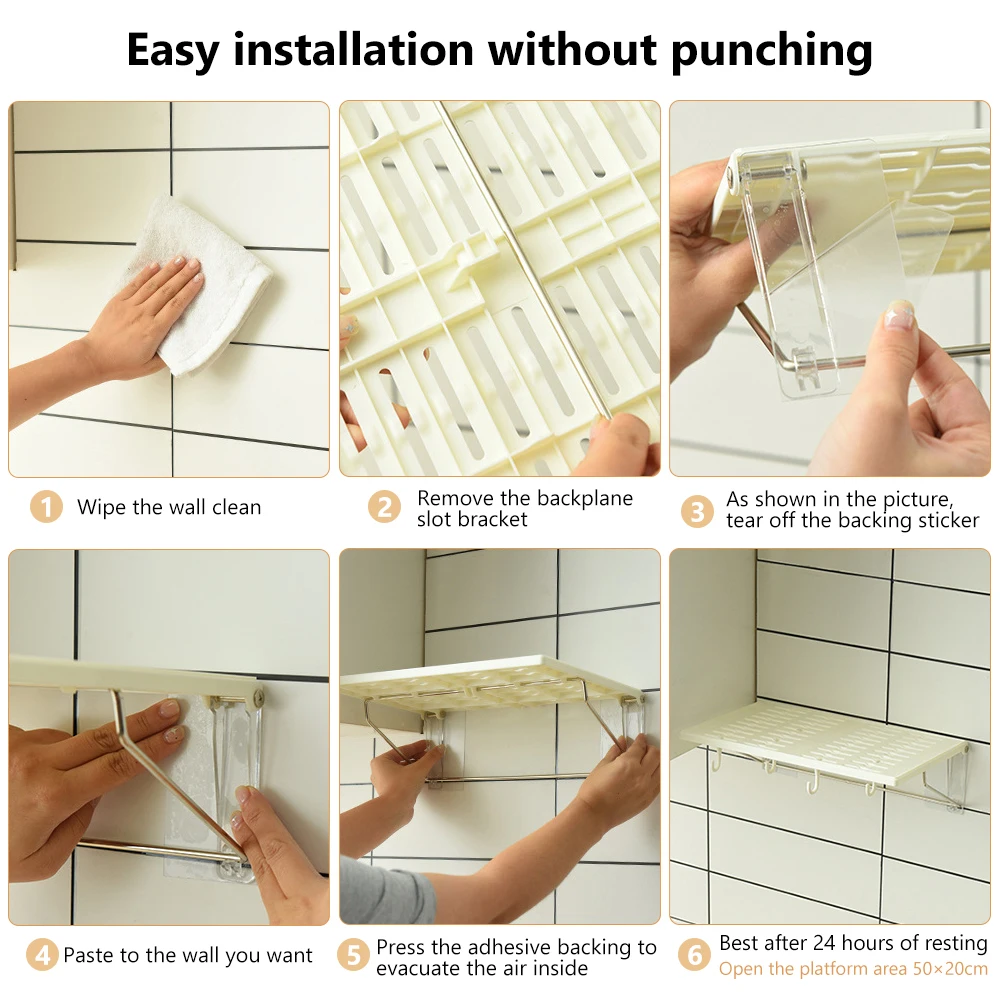 Easy installation without punching

1 Wipe the wall clean

2 Remove the backplane slot bracket

3 As shown in the picture, tear off the backing sticker

4 Paste to the wall you want

5 Press the adhesive backing to evacuate the air inside

6 Best after 24 hours of resting
Open the platform area 50×20cm